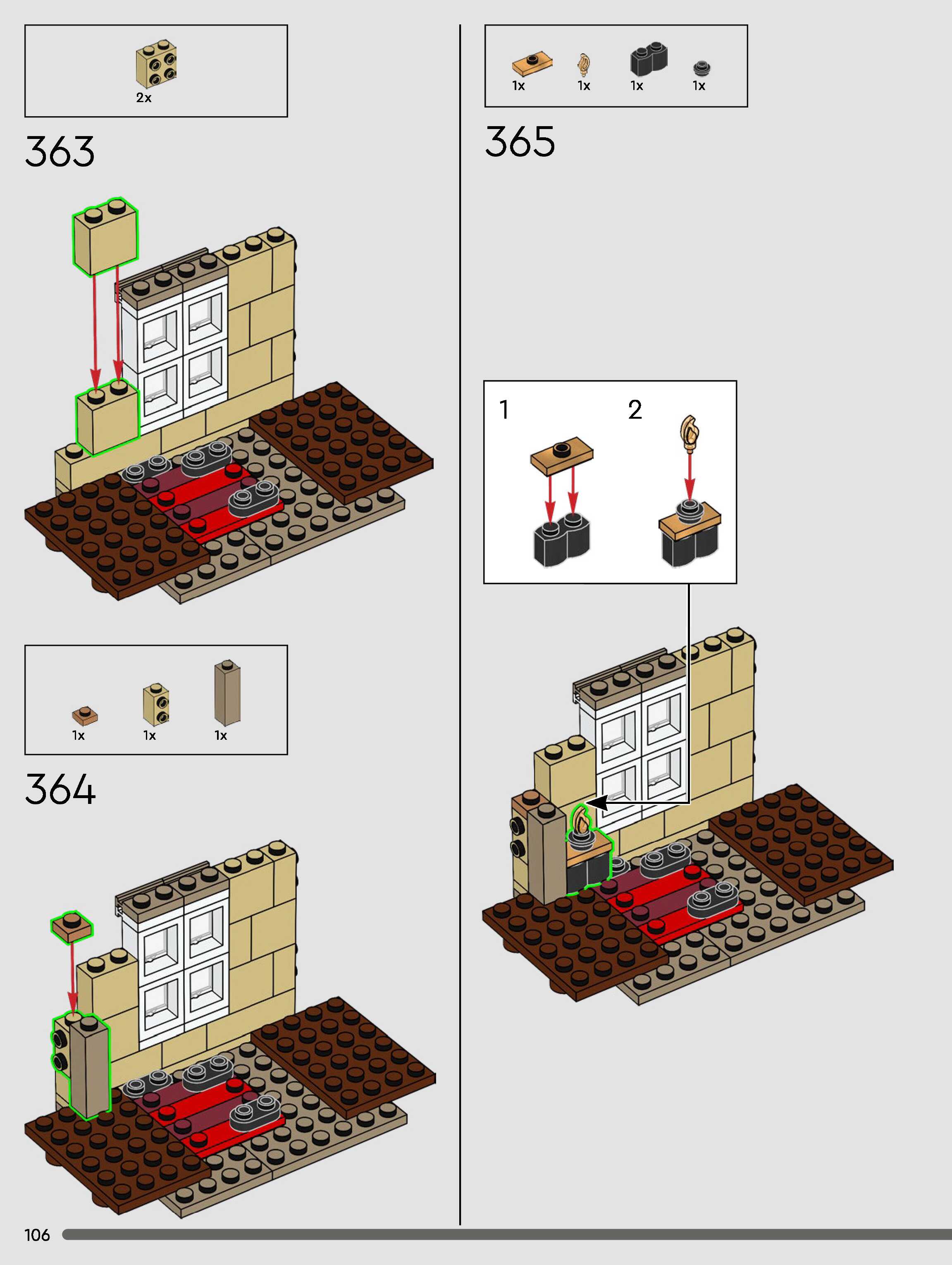 2x

363

1x 1x 1x

364

1x 1x 1x 1x

365

1

2

106