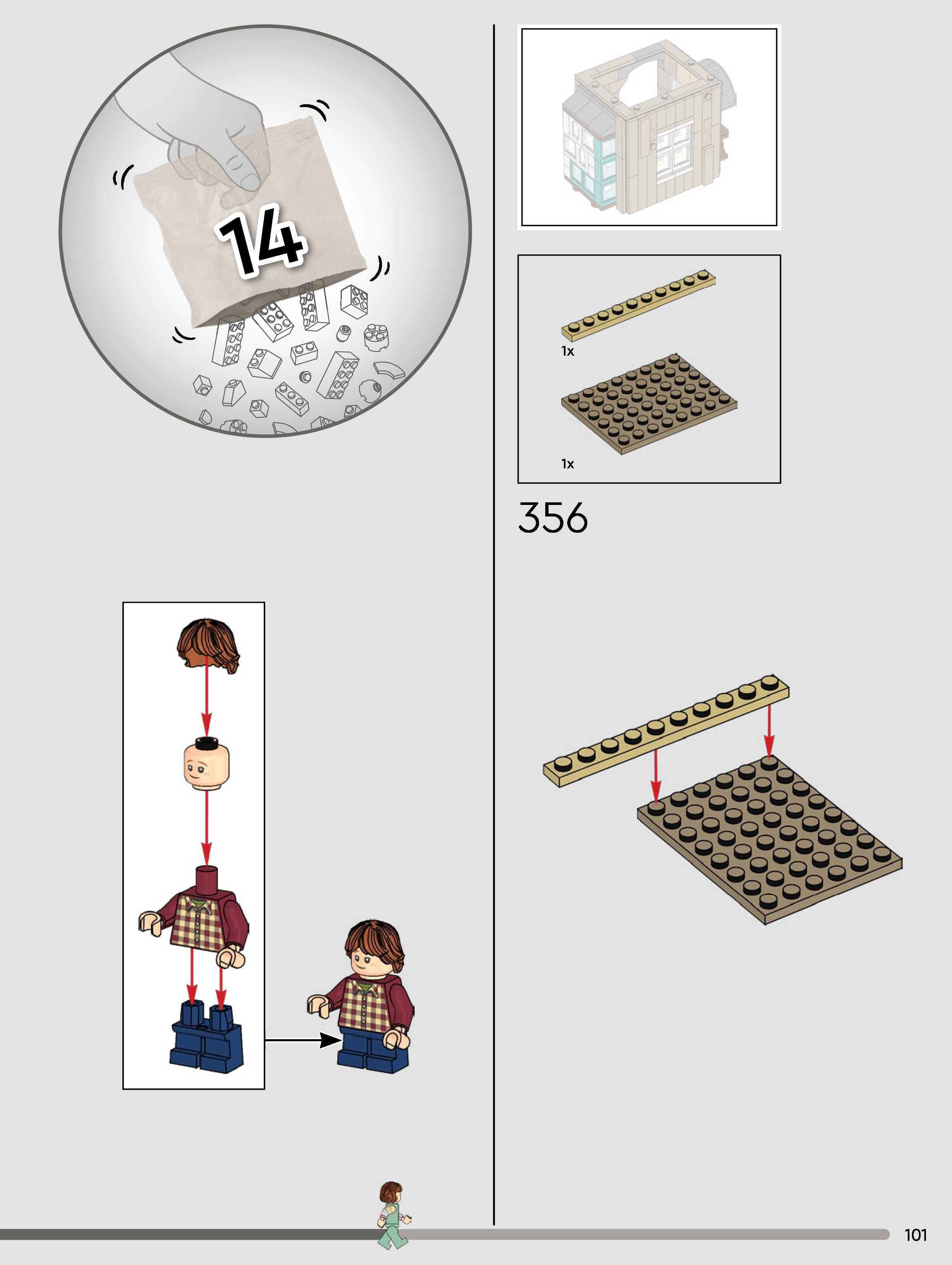 14

1x

1x

356

101