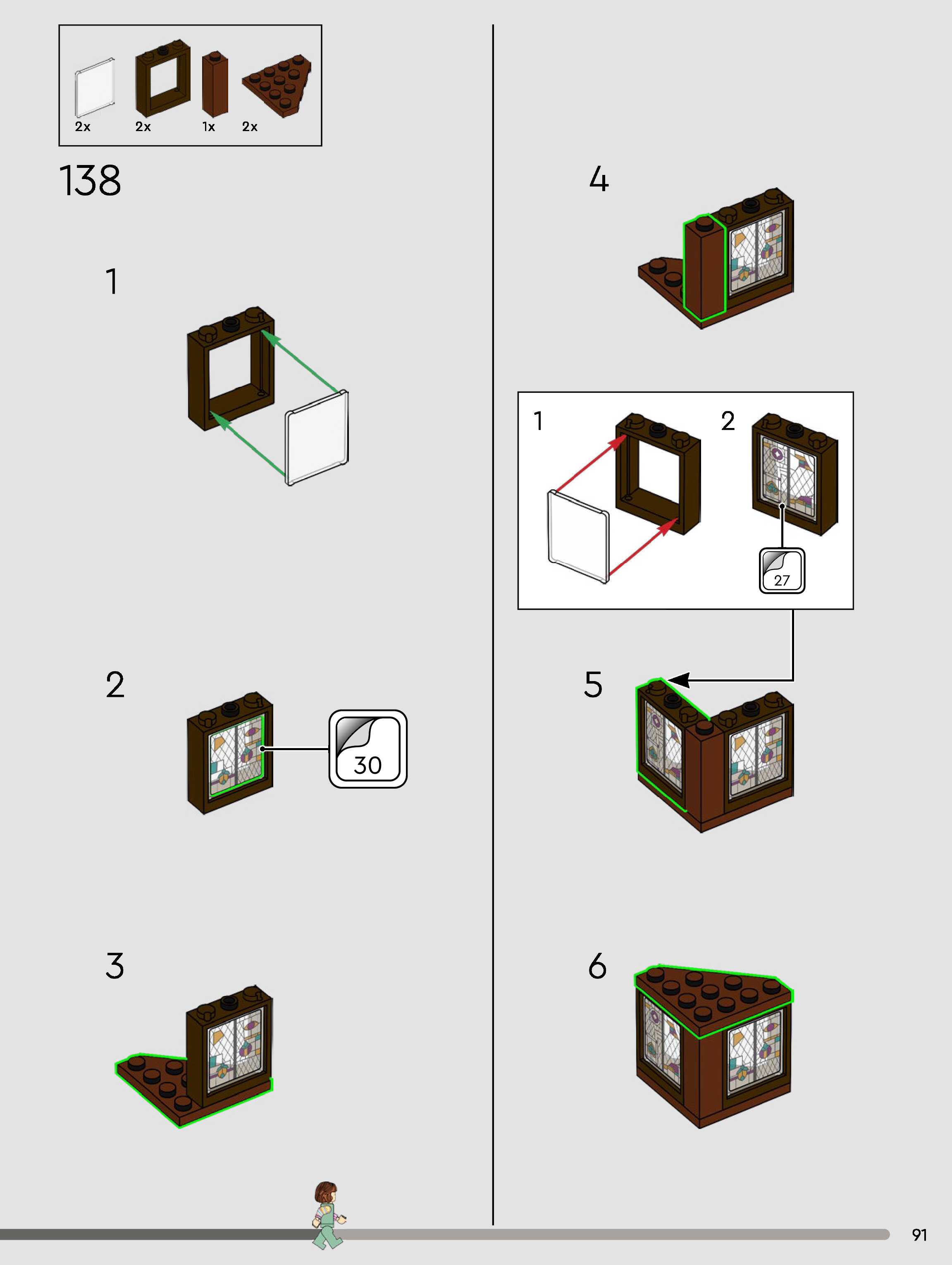 2x 2x 1x 2x

138

1

2

30

3

4

1

2

27

5

6

91