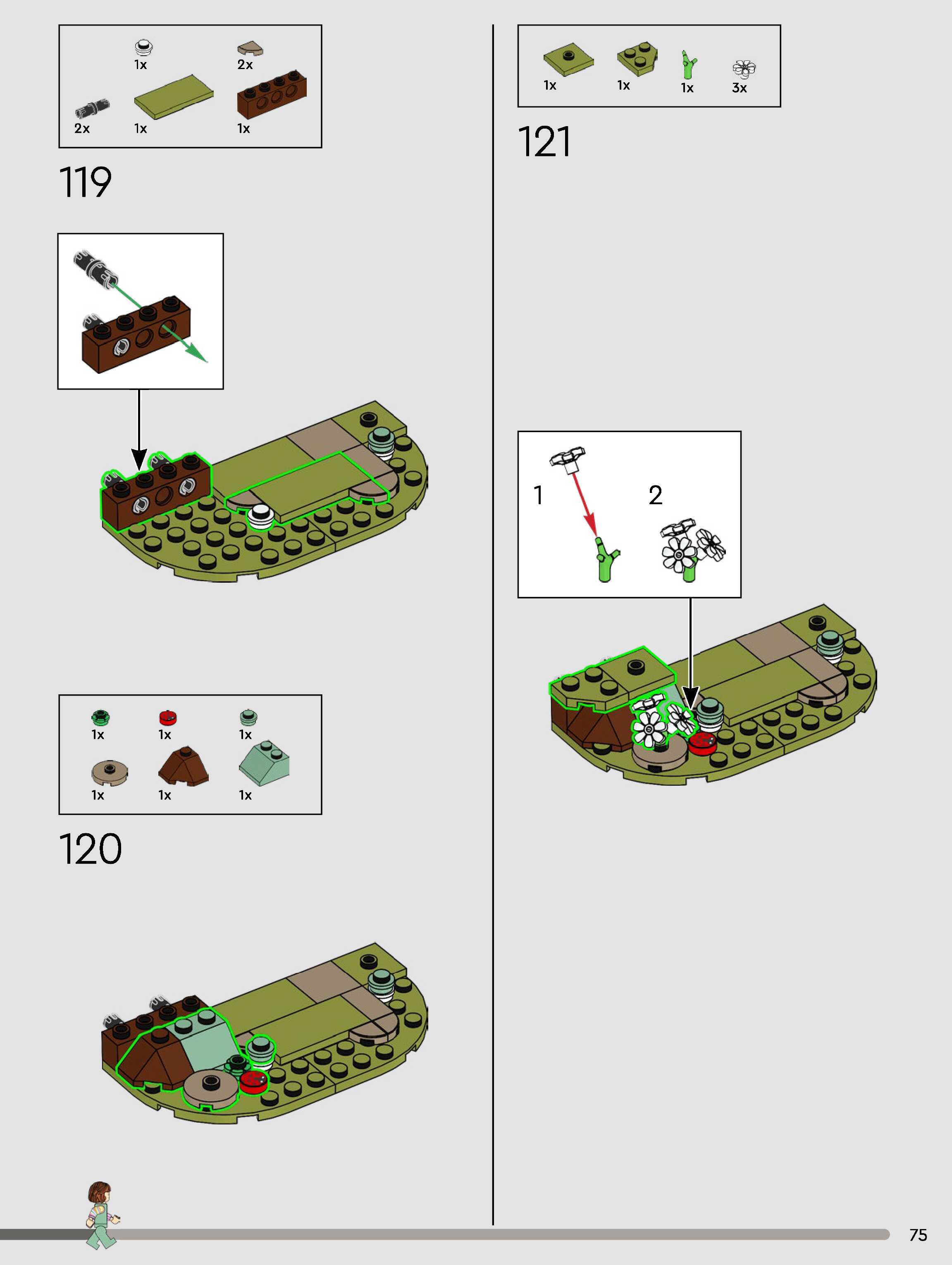 1x
2x
2x
1x
1x

119

1x
1x
1x
1x
1x
1x

120

1x
1x
1x
3x

121

1
2

75