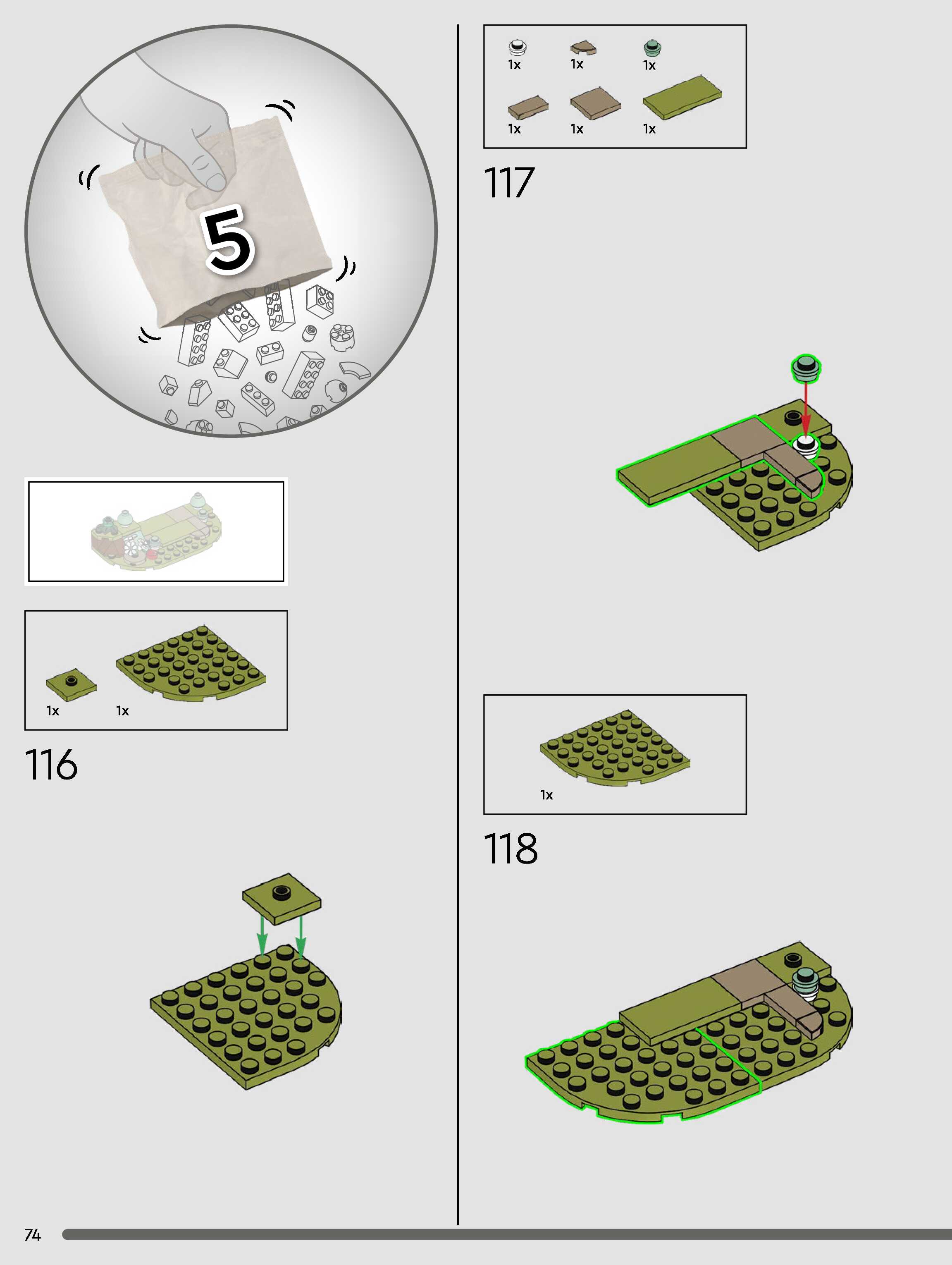 5

1x 1x

116

1x 1x 1x

1x 1x 1x

117

1x

118

74