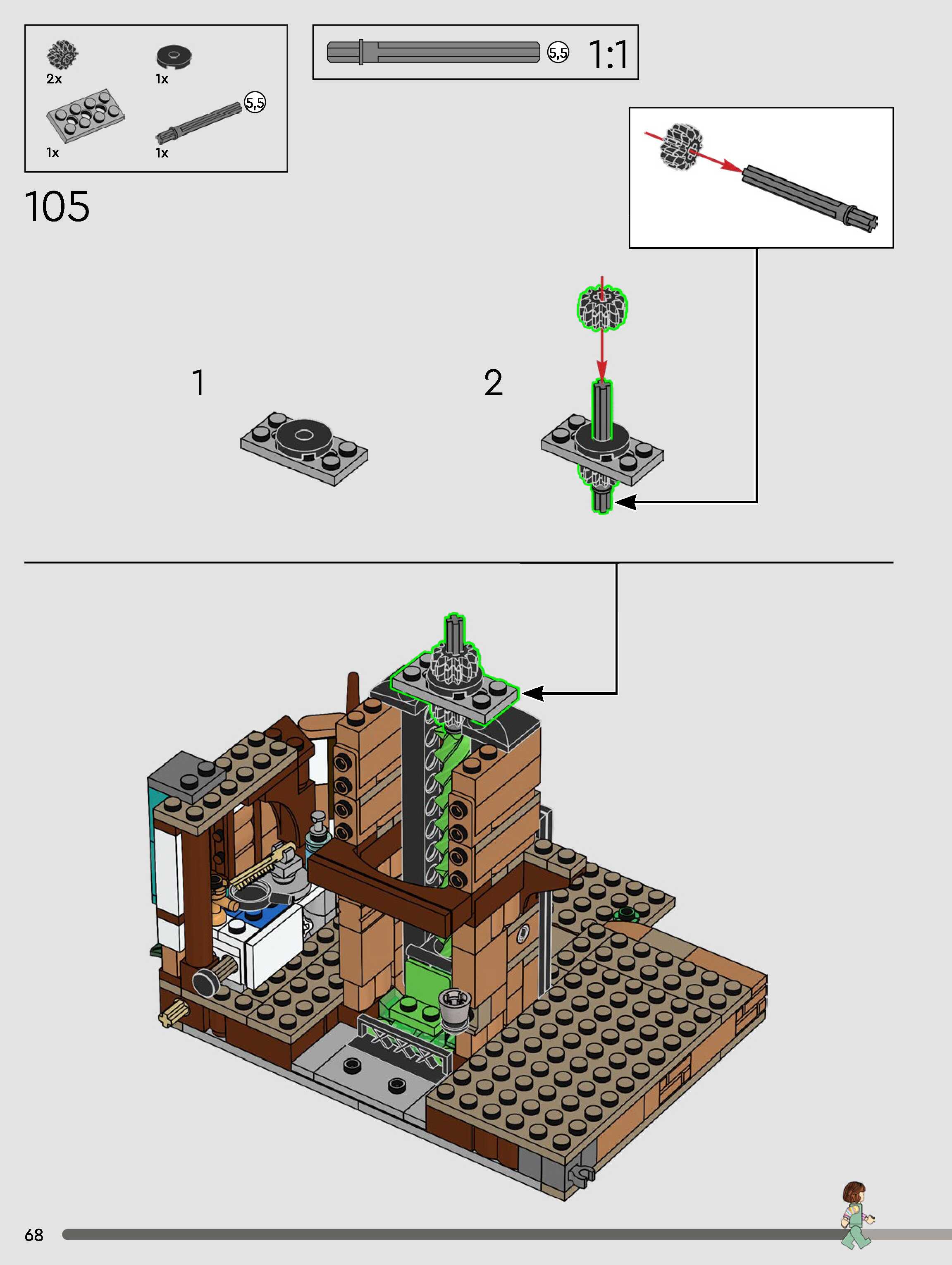 2x
1x
1x
5,5
1x

5,5 1:1

105

1

2

68