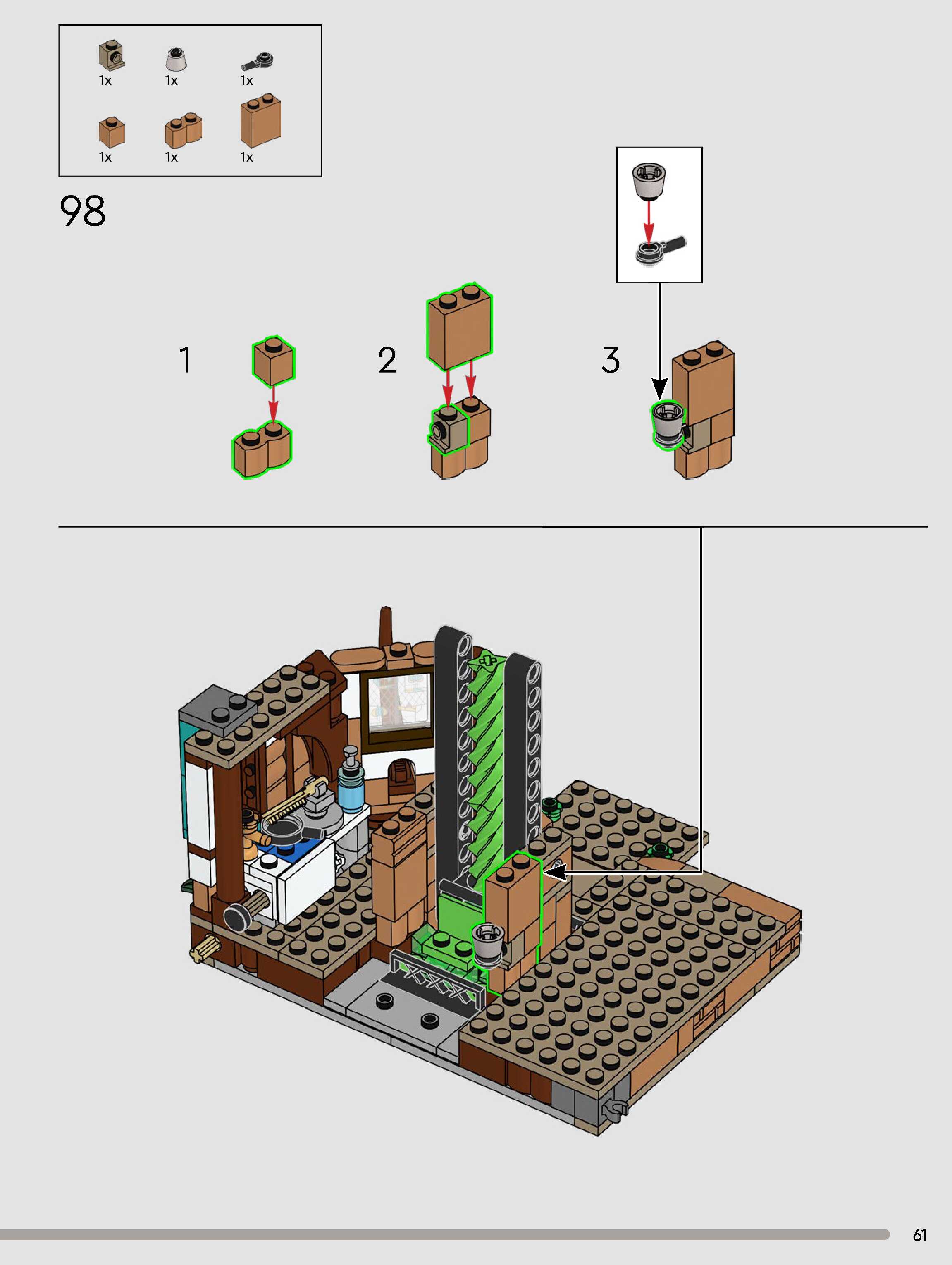 1x 1x 1x

1x 1x 1x

98

1

2

3

61