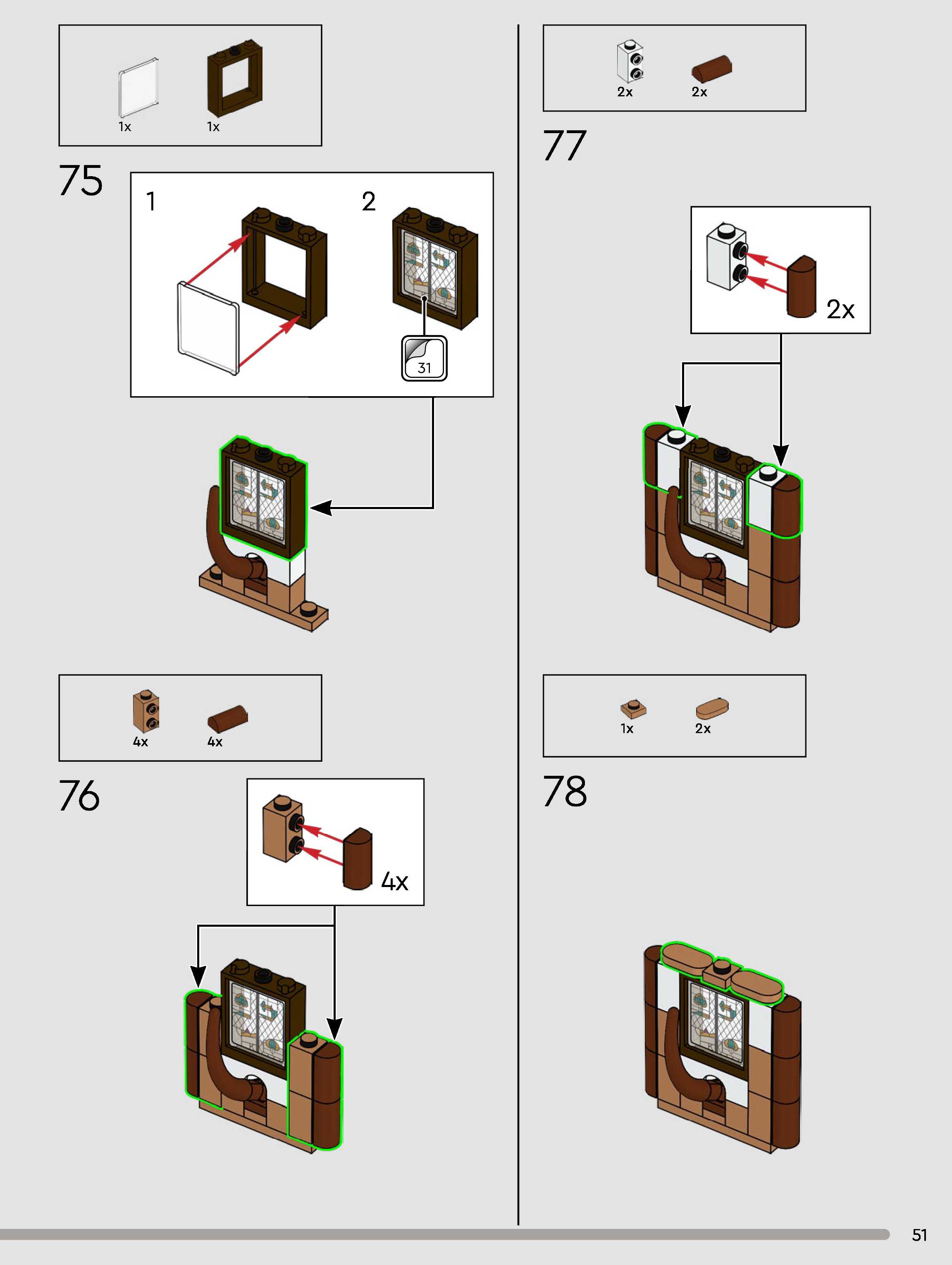 1x 1x

75

1

2

31

4x 4x

76

4x

2x 2x

77

2x

1x 2x

78

51