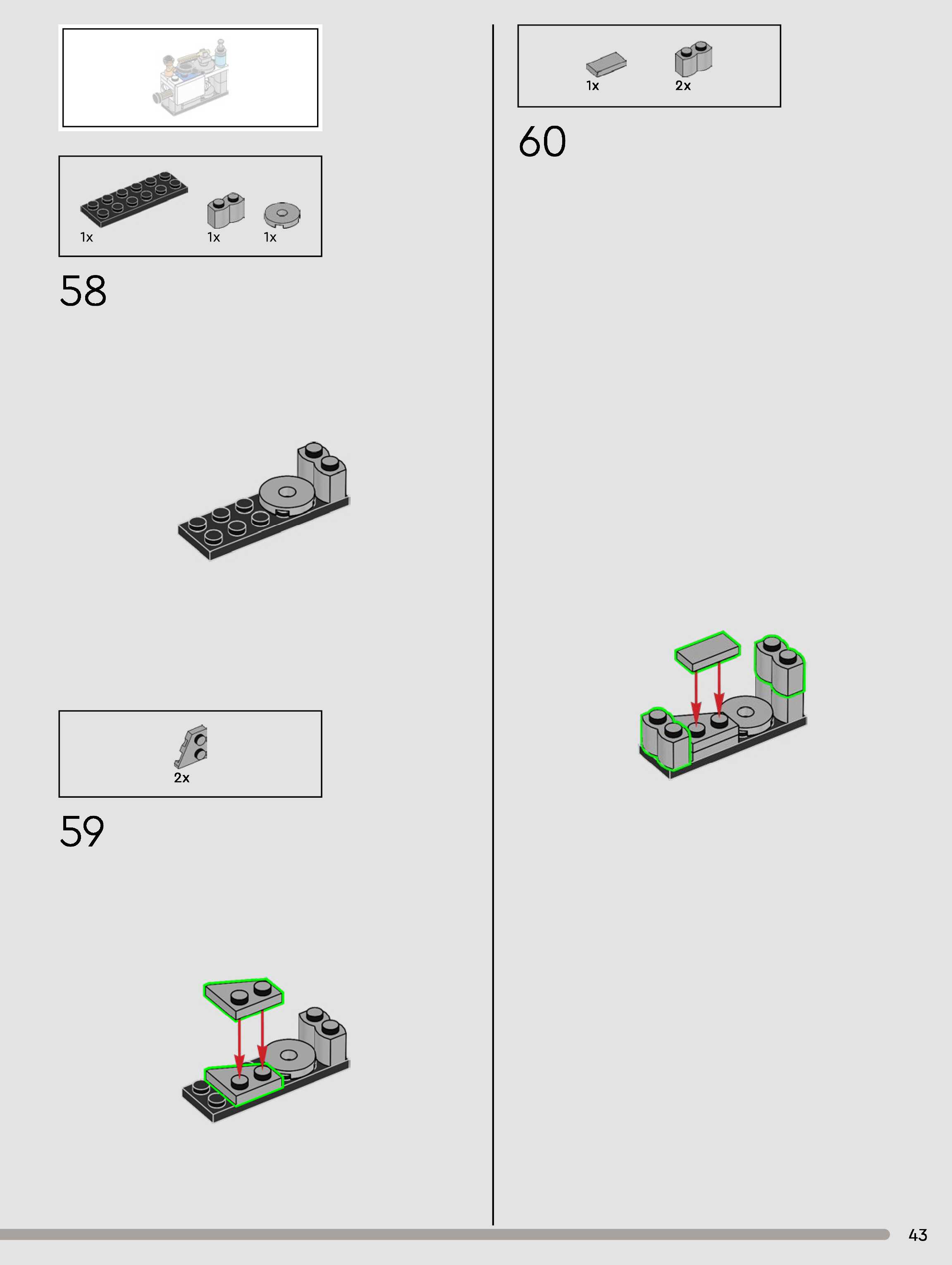 1x 1x 1x

58

2x

59

1x 2x

60

43