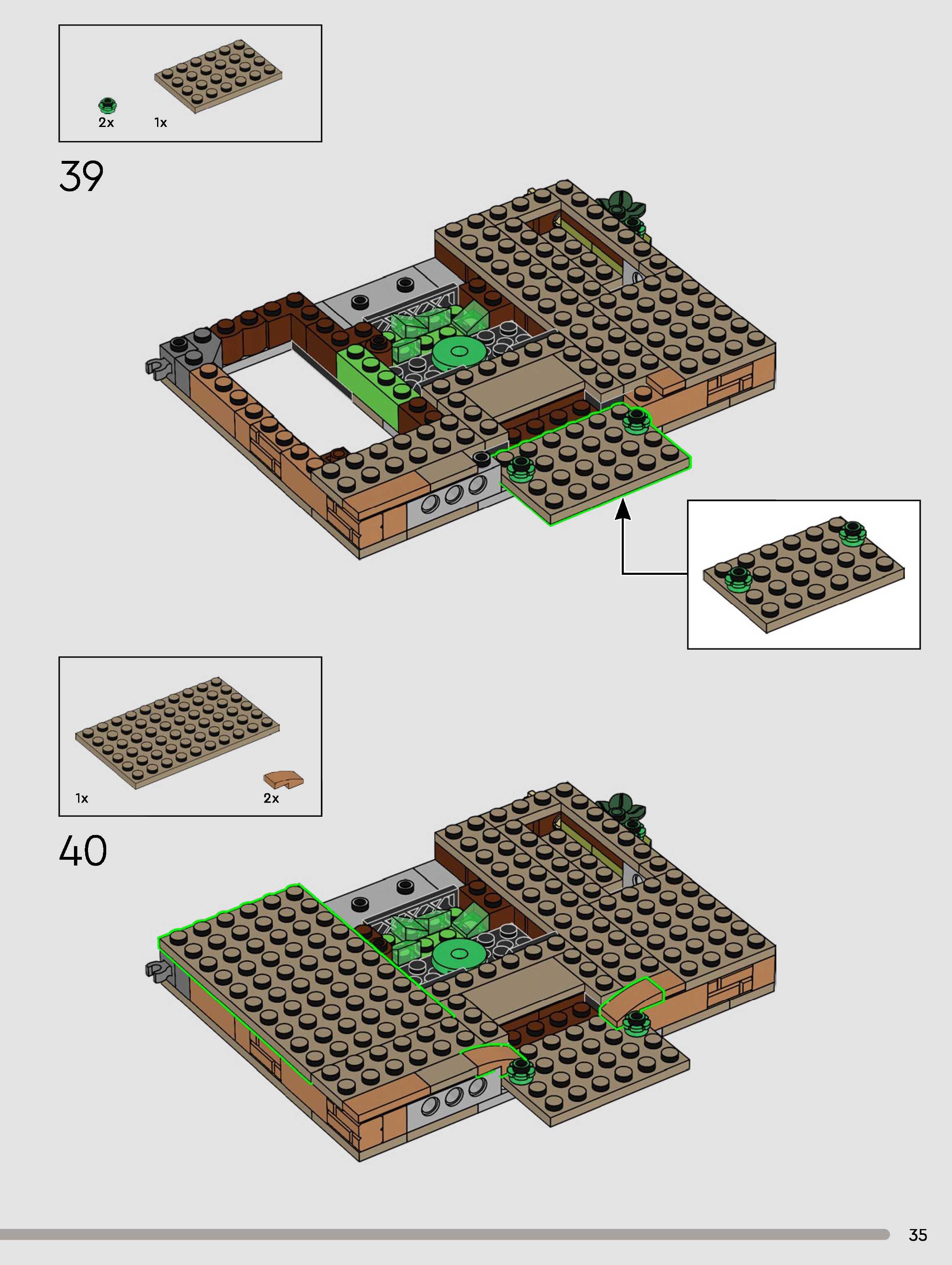 2x 1x

39

1x 2x

40

35