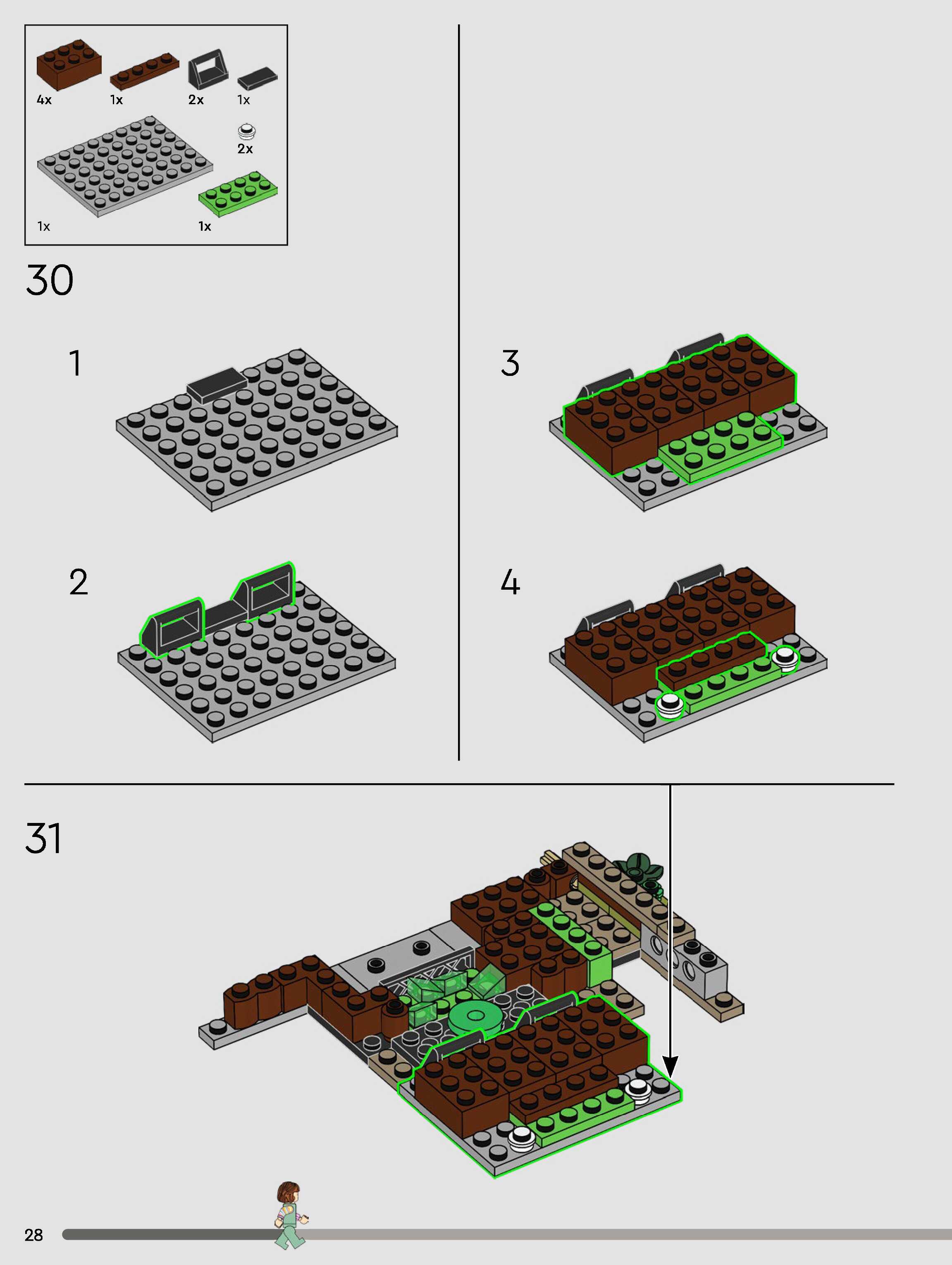 4x
1x
2x
1x
2x
1x
1x

30

1

2

3

4

31

28