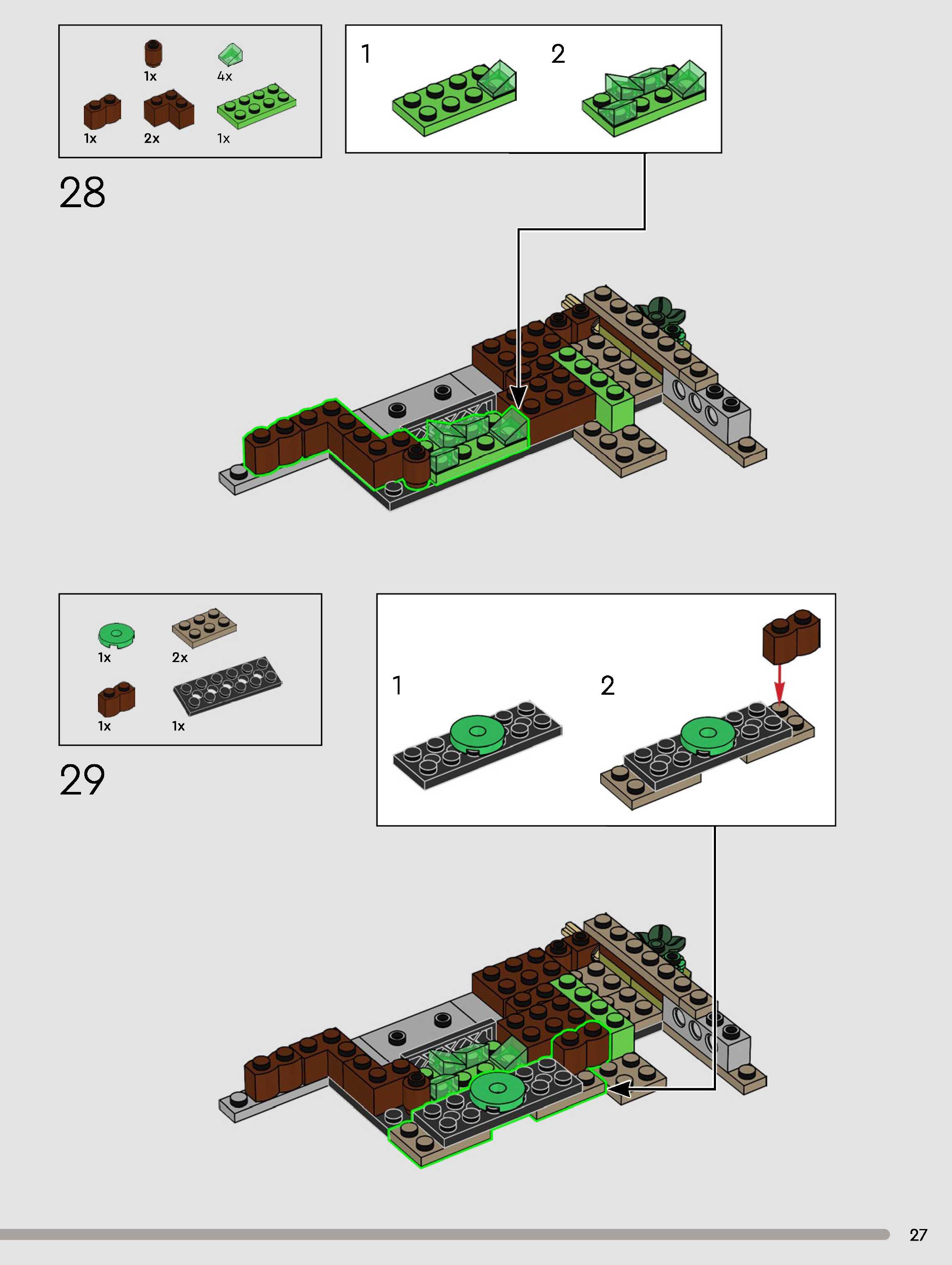 1x
4x
1x
2x
1x

1
2

28

1x
2x
1x
1x

1
2

29

27