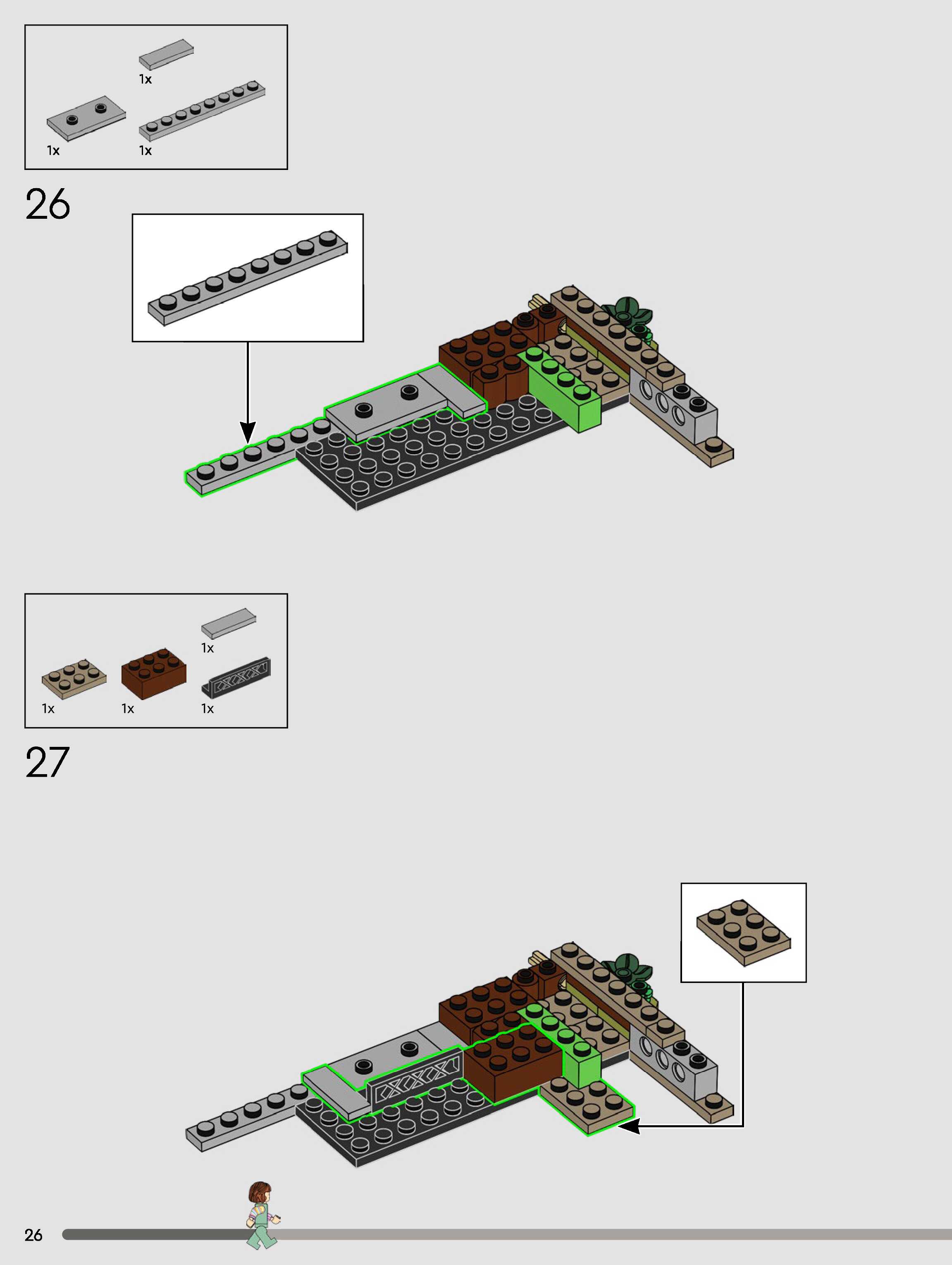 1x
1x
1x
26
1x
1x
1x
1x
27
26