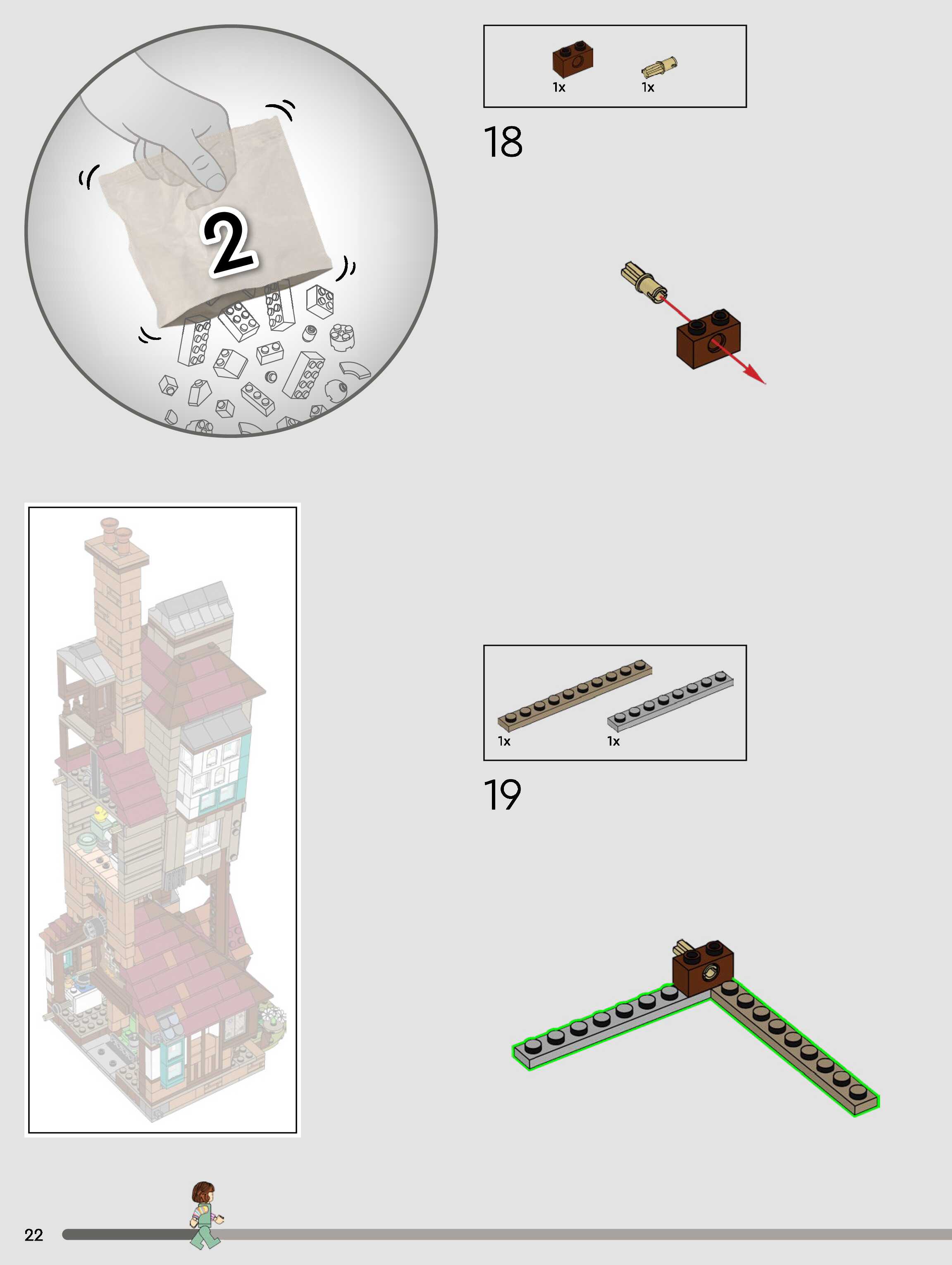 2

1x 1x

18

1x 1x

19

22