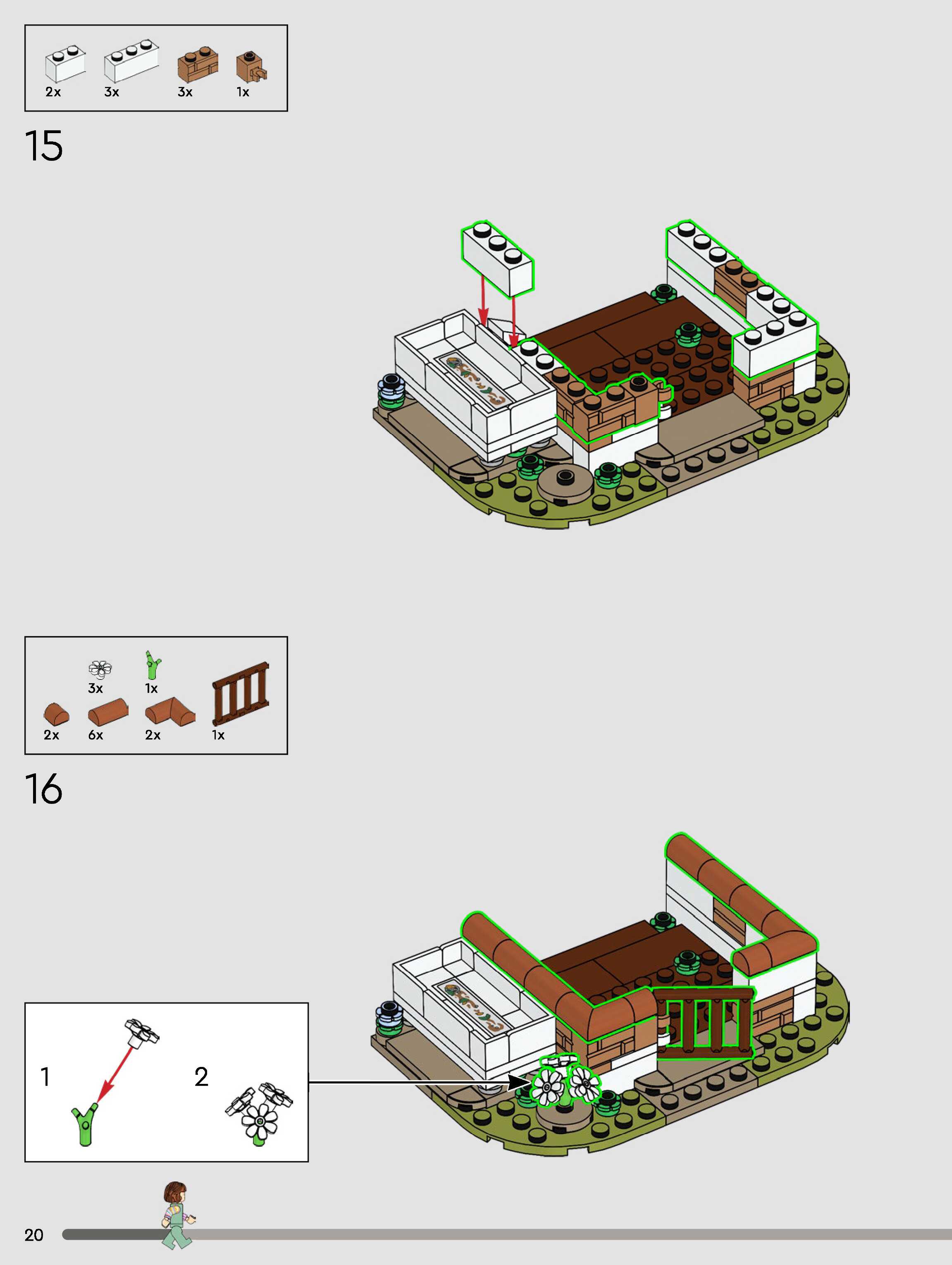 2x 3x 3x 1x

15

3x 1x

2x 6x 2x 1x

16

1

2

20