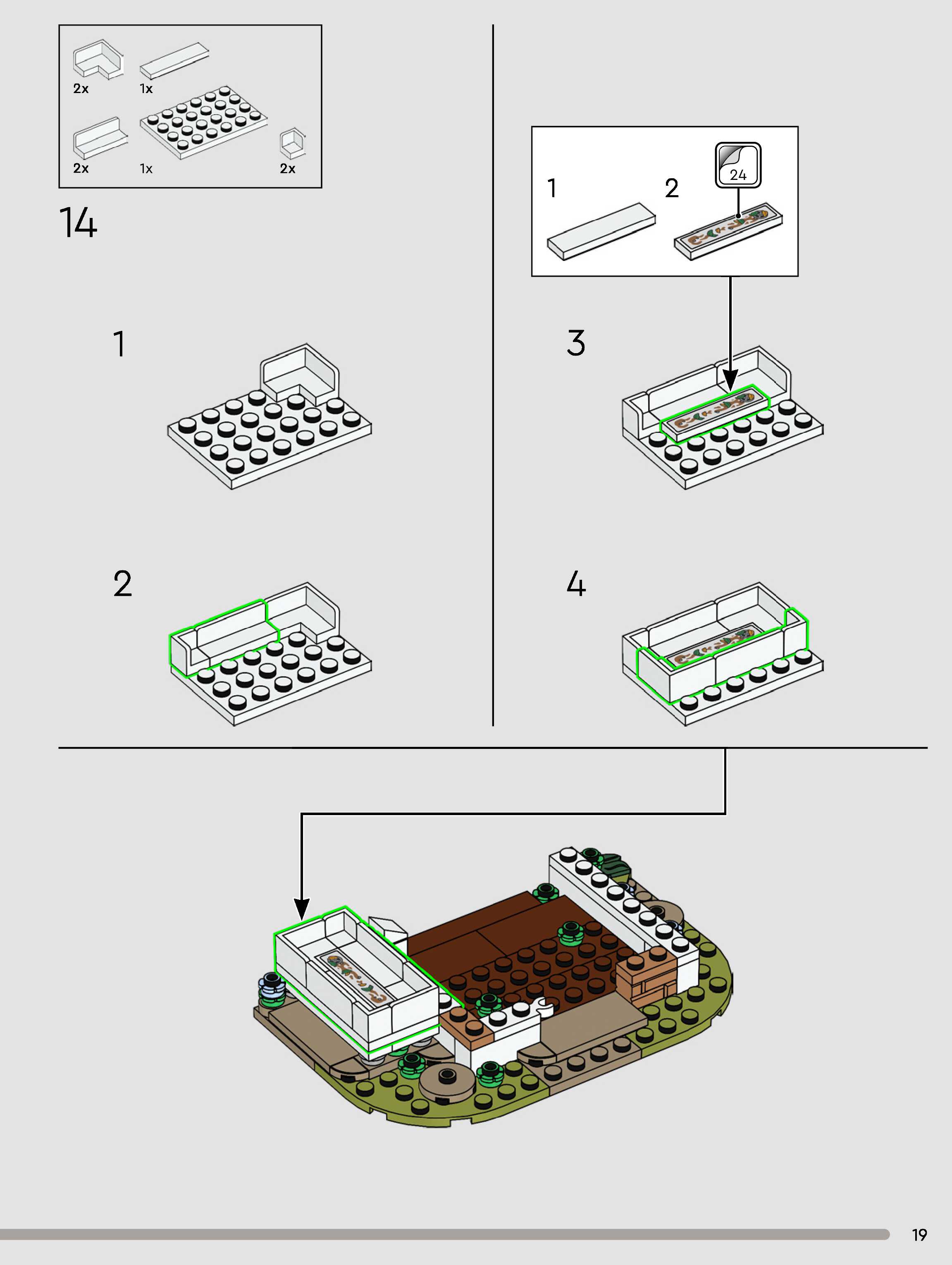 2x 1x
2x 1x 2x

14

1

2

1 2 24

3

4

19