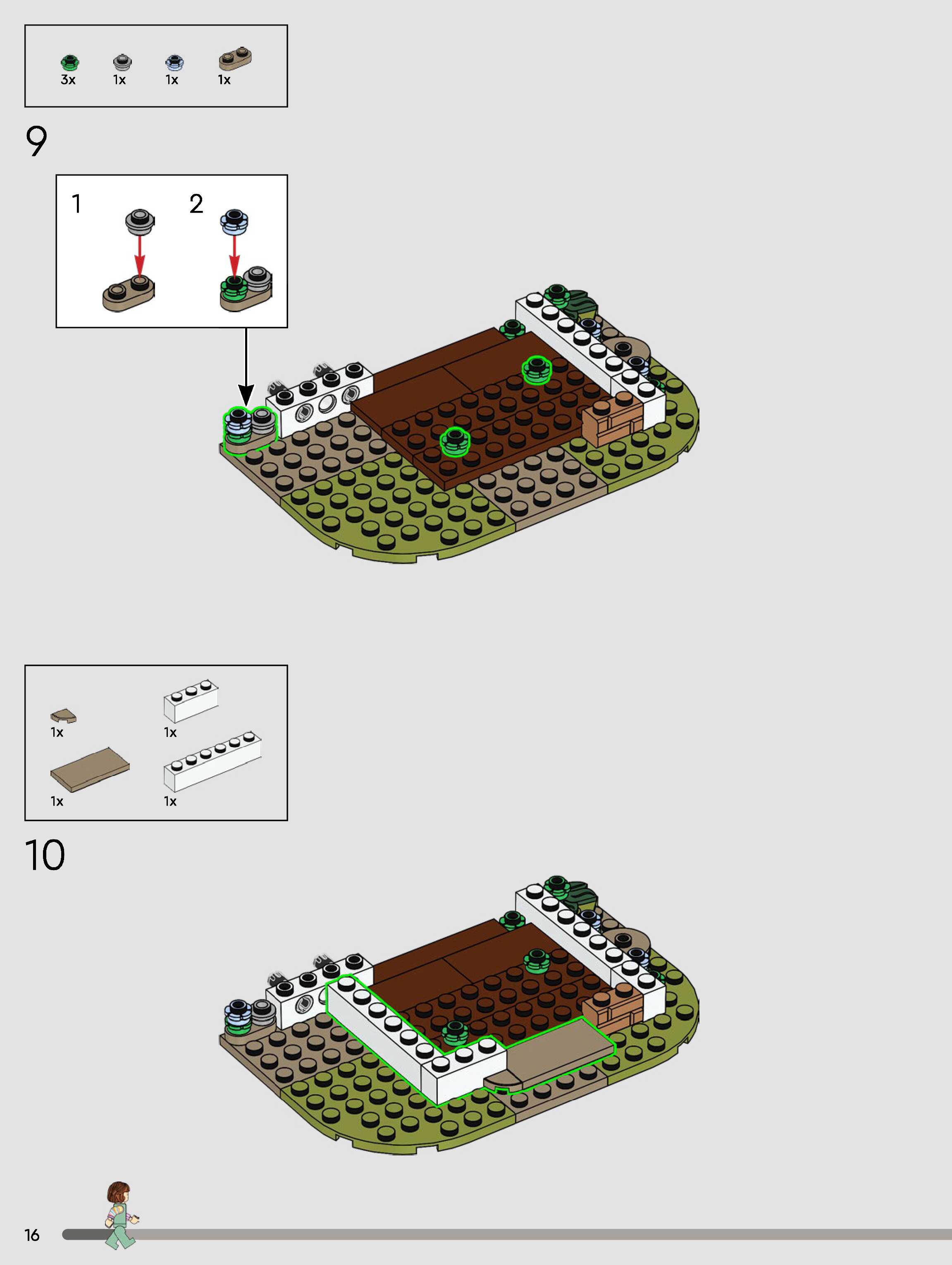 3x 1x 1x 1x

9

1 2

1x 1x

1x 1x

10

16