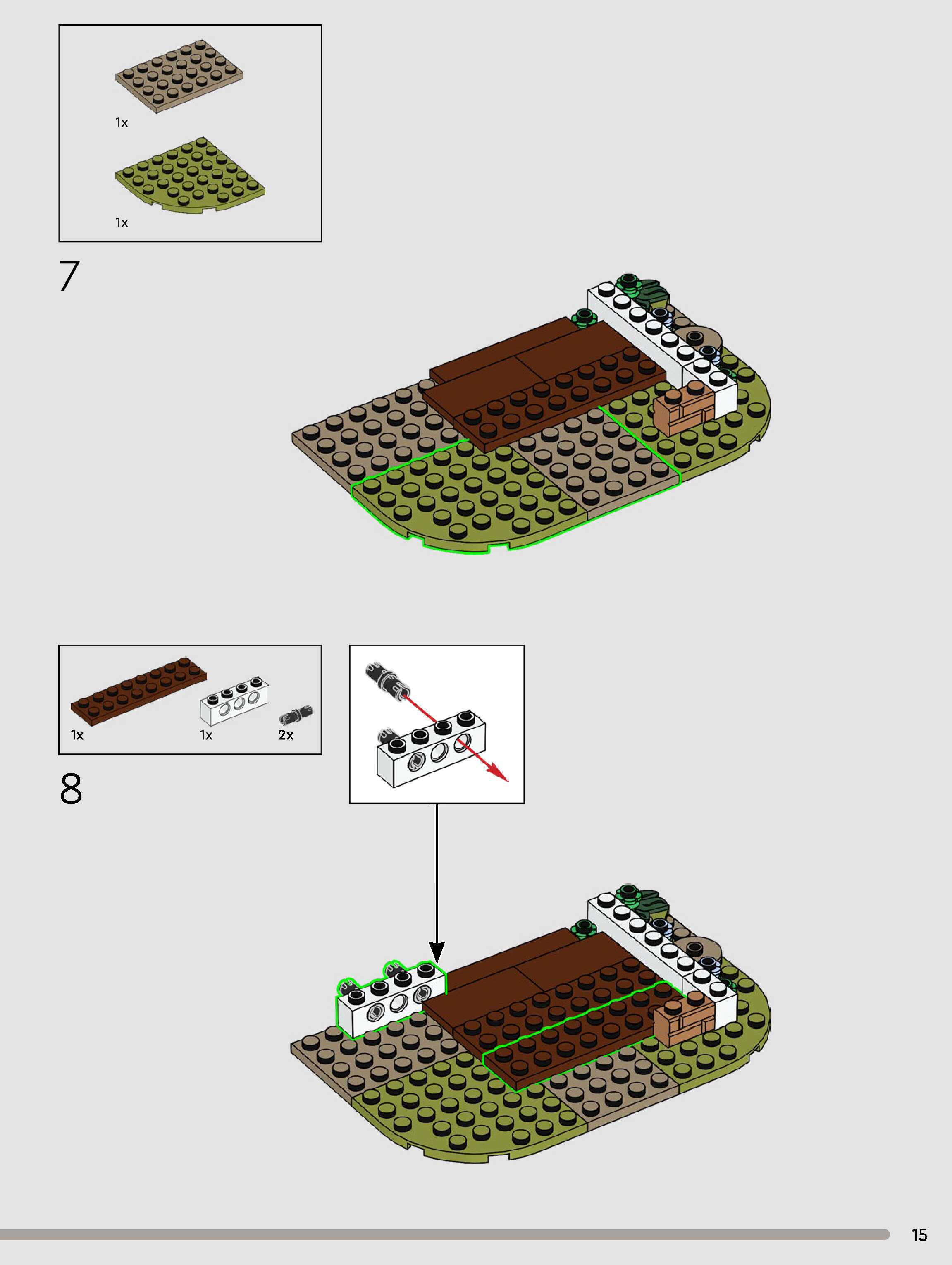 1x

1x

7

1x

1x

2x

8

15