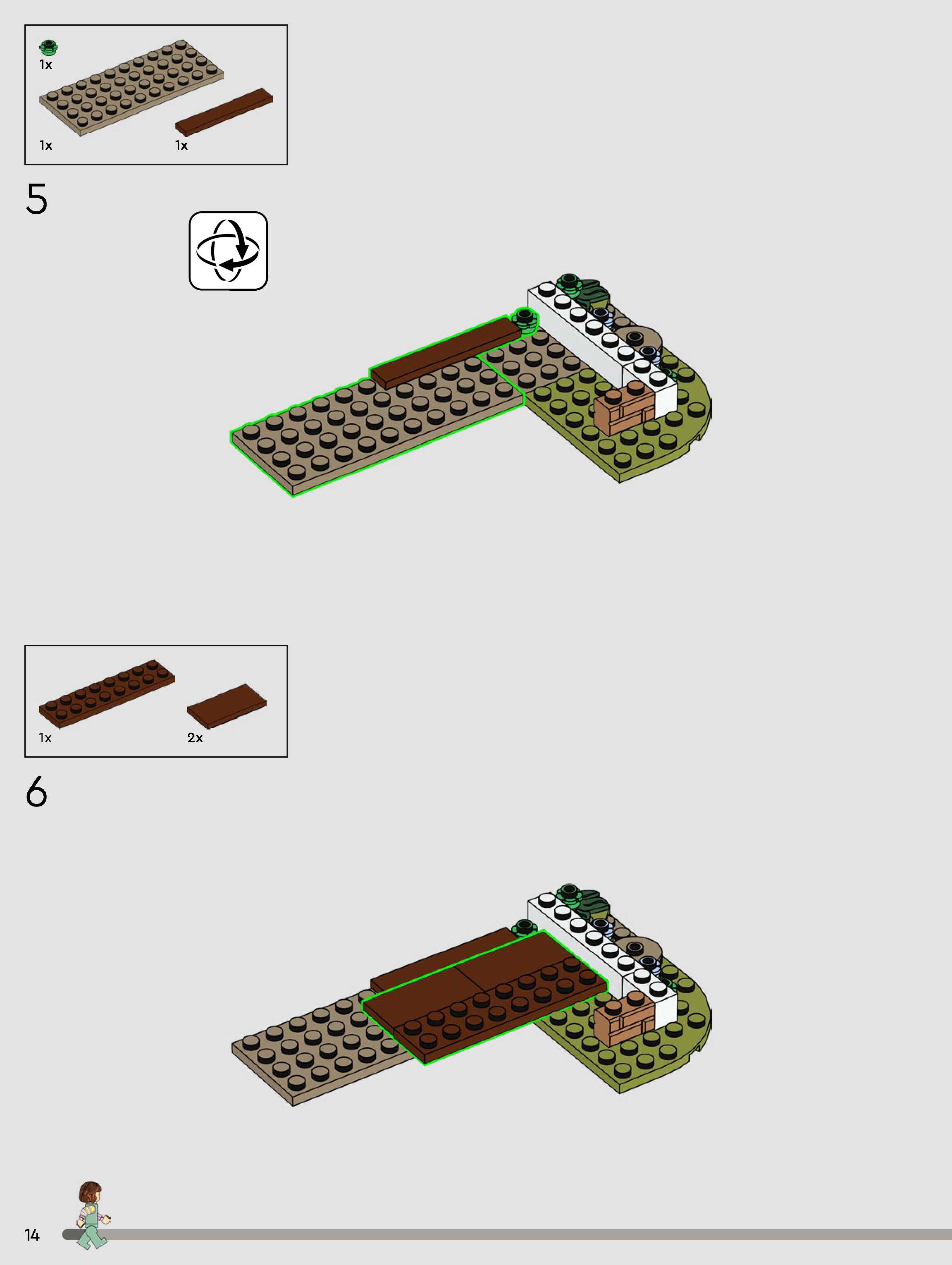 1x

1x

1x

5

1x

2x

6

14