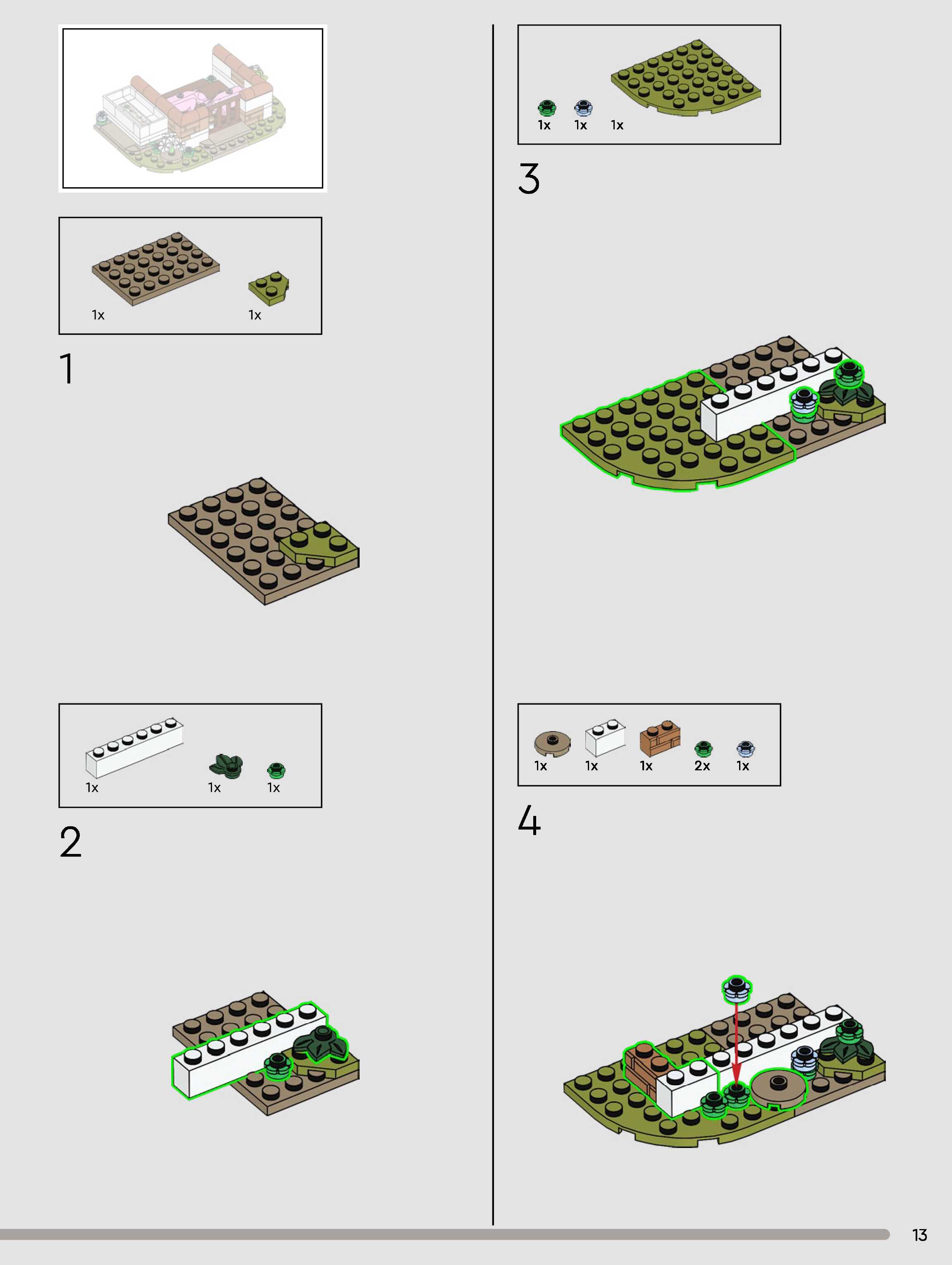 1x 1x

1

1x 1x 1x

2

1x 1x 1x

3

1x 1x 1x 2x 1x

4

13