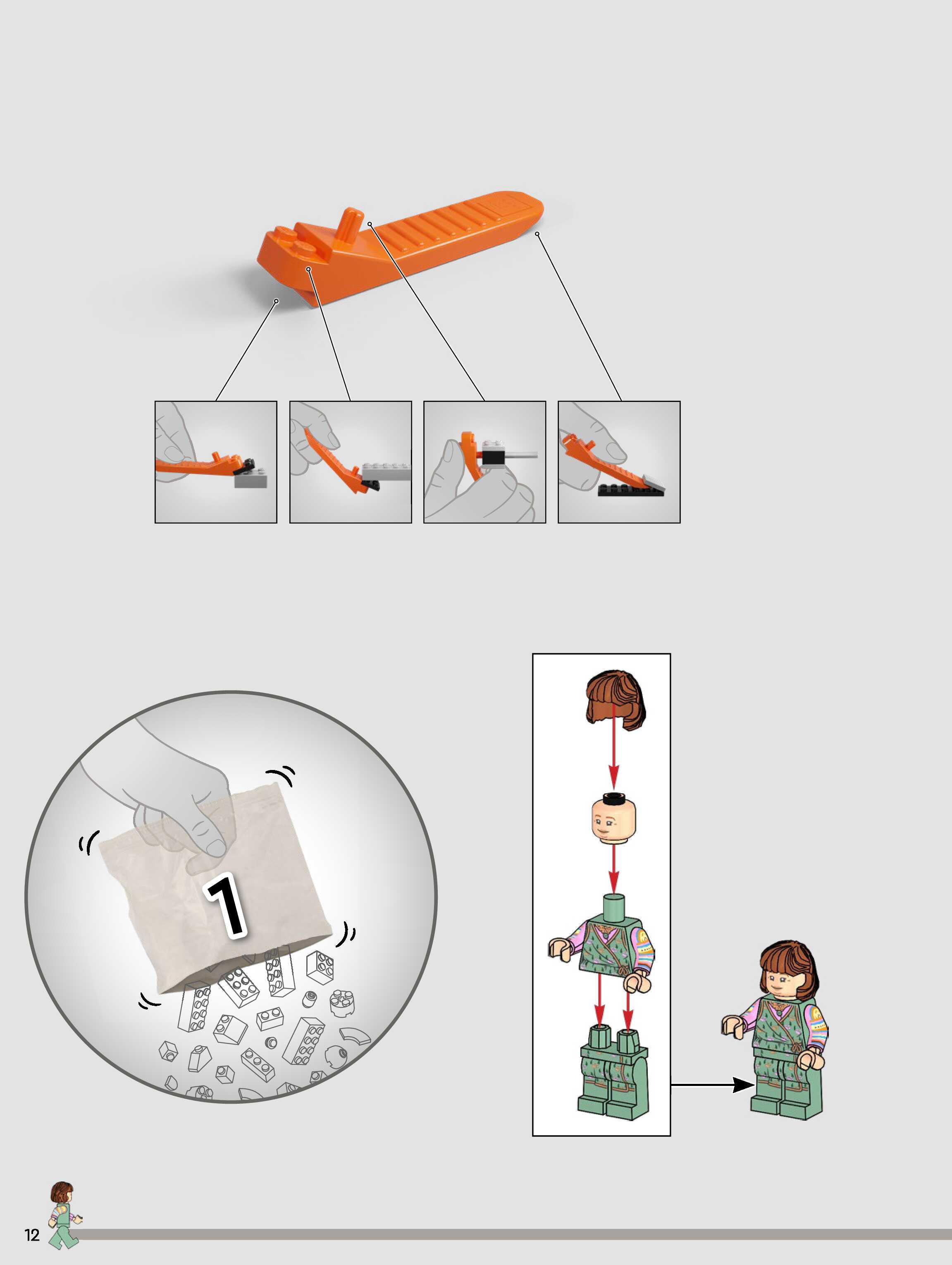 1

12