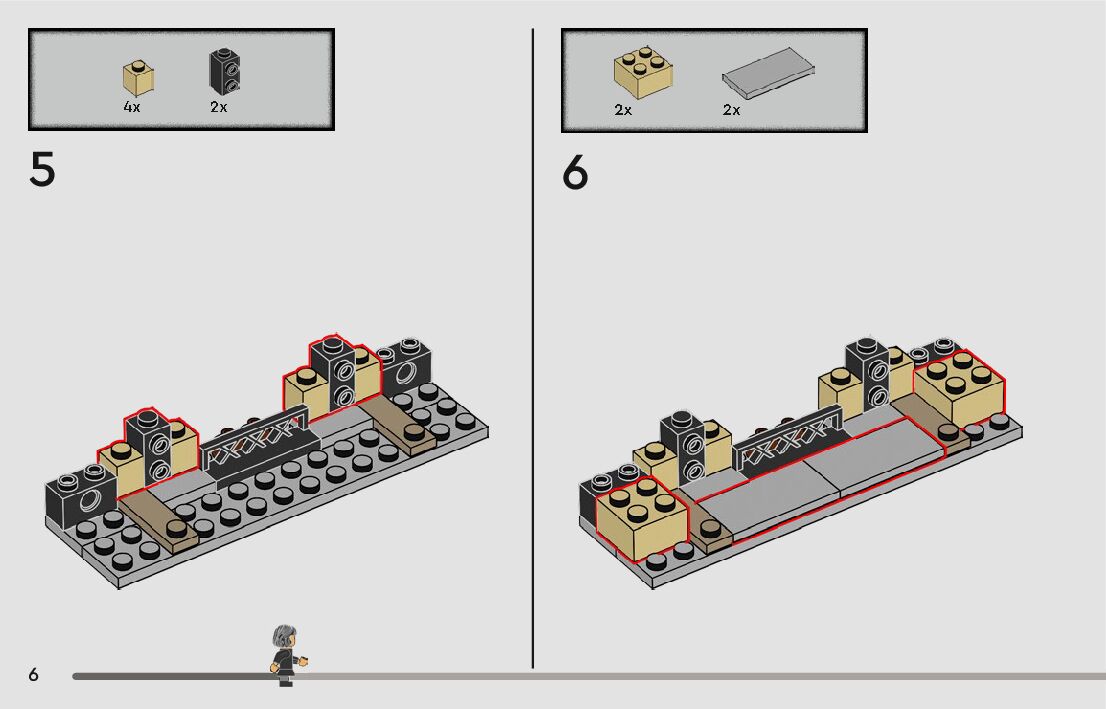 4x 2x

5

2x 2x

6

6