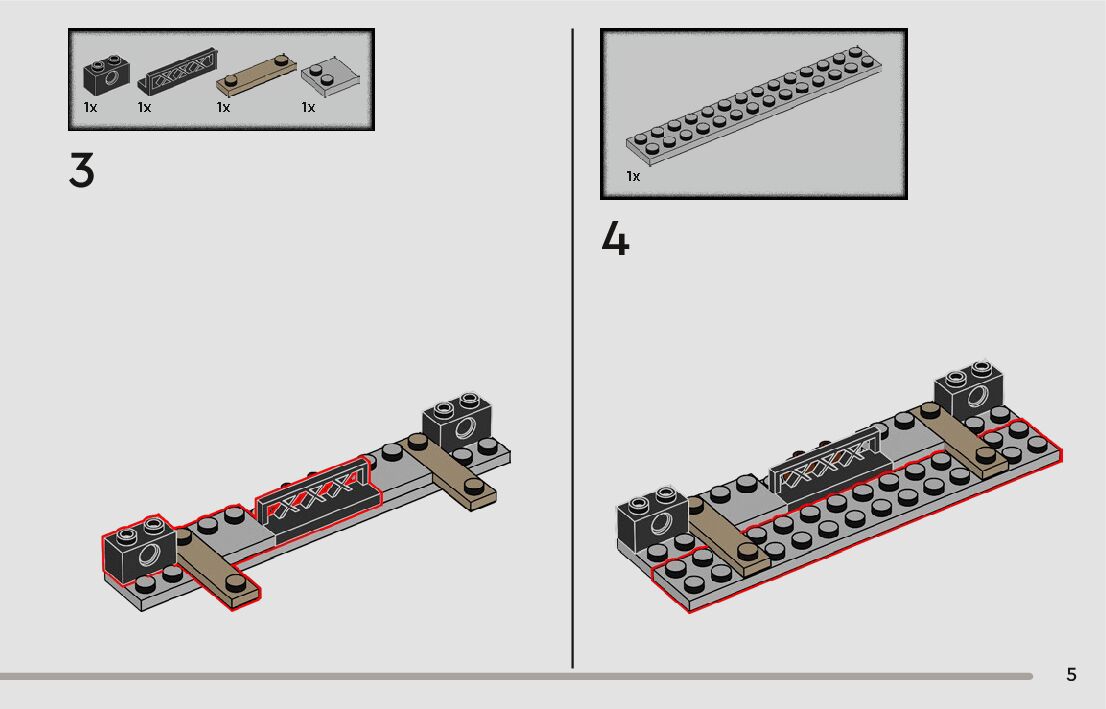 1x 1x 1x 1x

3

1x

4

5