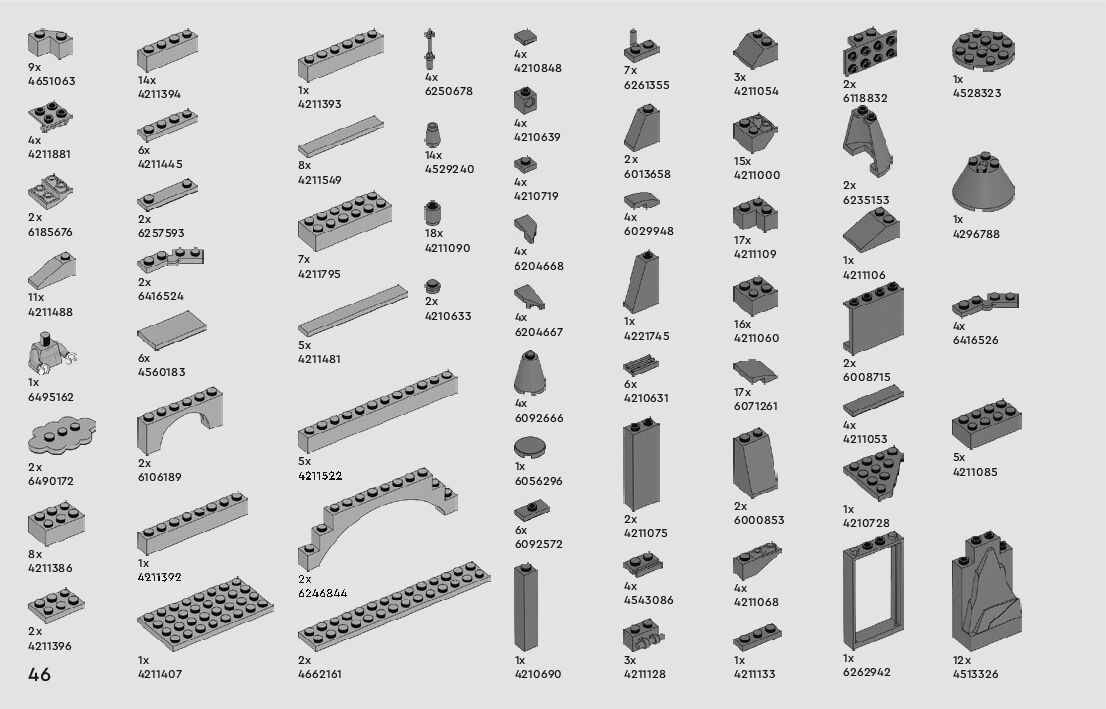 9x
4651063

4x
4211881

2x
6185676

11x
4211488

1x
6495162

2x
6490172

8x
4211386

2x
4211396

46

14x
4211394

6x
4211445

2x
6257593

2x
6416524

6x
4560183

2x
6106189

1x
4211392

1x
4211407

1x
4211393

8x
4211549

7x
4211795

5x
4211481

5x
4211522

2x
6246844

2x
4662161

4x
6250678

14x
4529240

18x
4211090

2x
4210633

4x
4210848

4x
4210639

4x
4210719

4x
6204668

4x
6204667

4x
6092666

1x
6056296

6x
6092572

1x
4210690

7x
6261355

2x
6013658

4x
6029948

1x
4221745

6x
4210631

2x
4211075

4x
4543086

3x
4211128

3x
4211054

15x
4211000

17x
4211109

16x
4211060

17x
6071261

2x
6000853

4x
4211068

1x
4211133

2x
6118832

2x
6235153

1x
4211106

2x
6008715

4x
4211053

1x
4210728

1x
6262942

1x
4528323

1x
4296788

4x
6416526

5x
4211085

12x
4513326