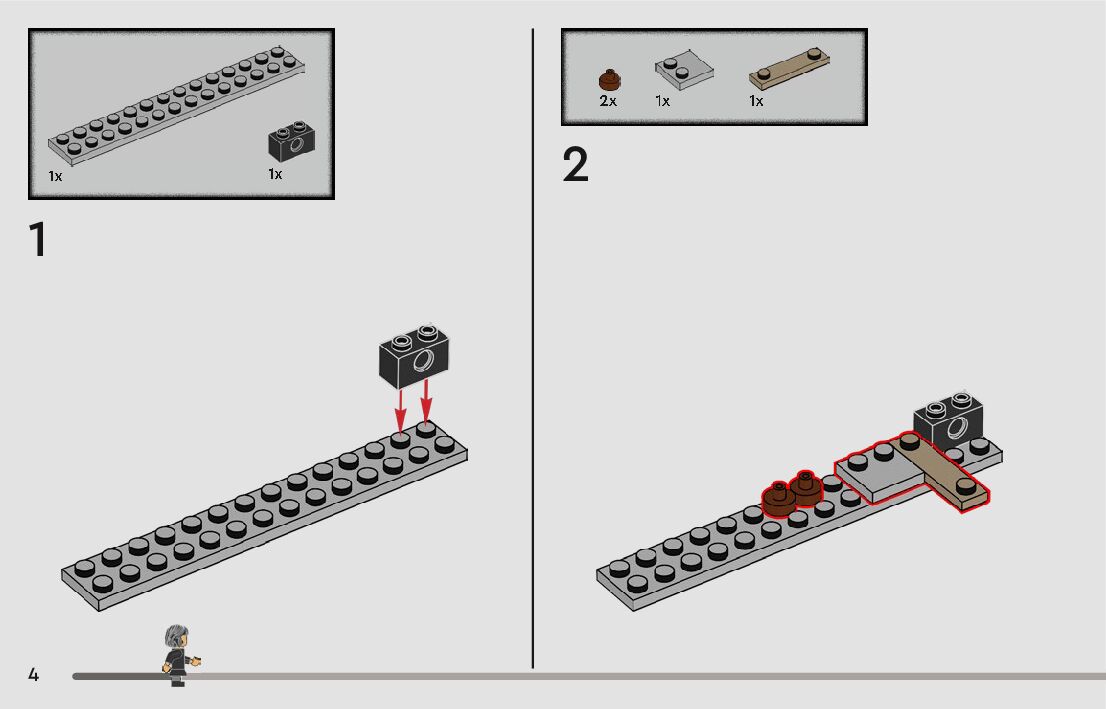 1x

1x

1

2x

1x

1x

2

4