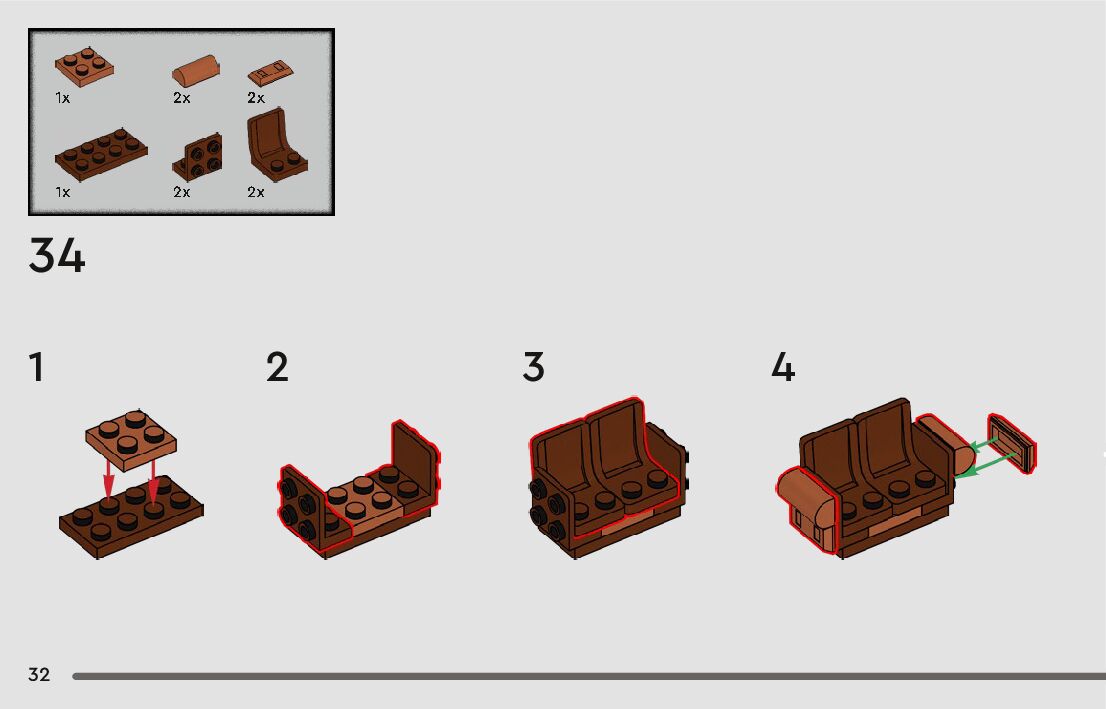 1x
2x
2x
1x
2x
2x

34

1

2

3

4

32