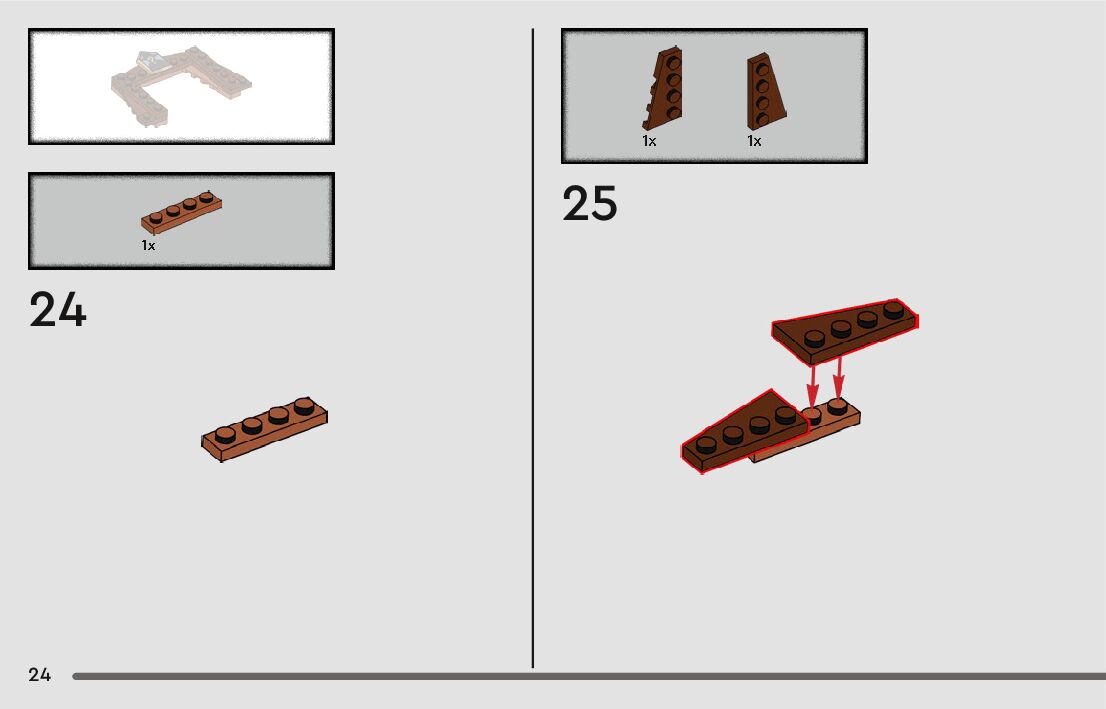 1x

24

1x

1x

25

24