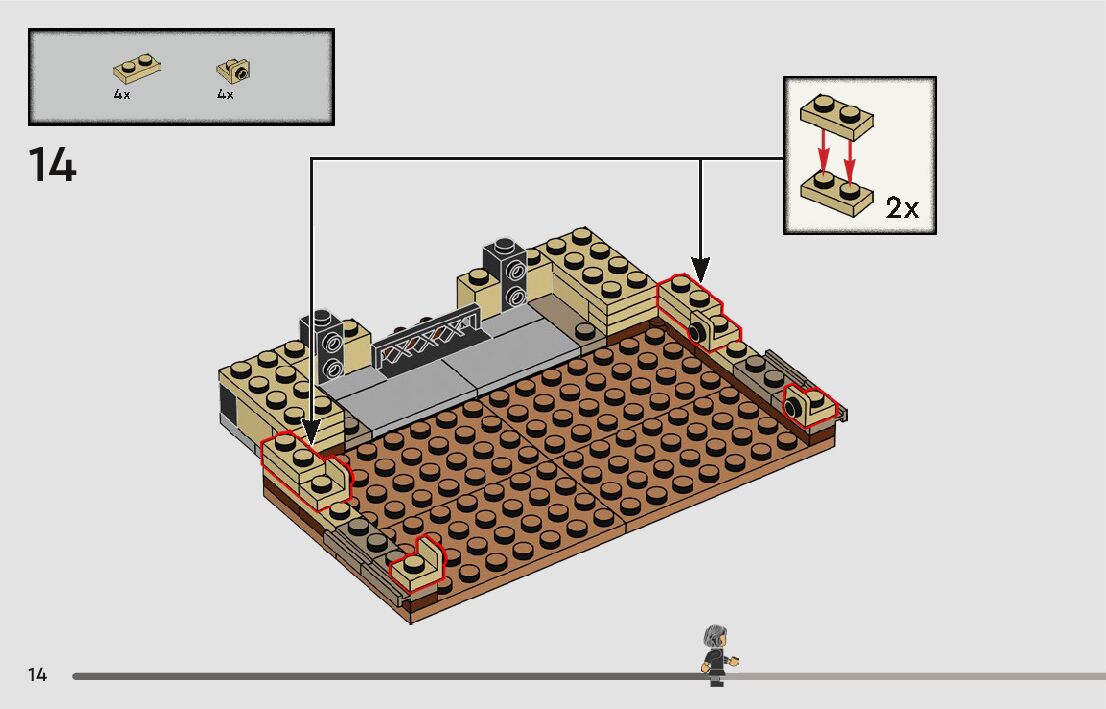 4x 4x

14

2x

14