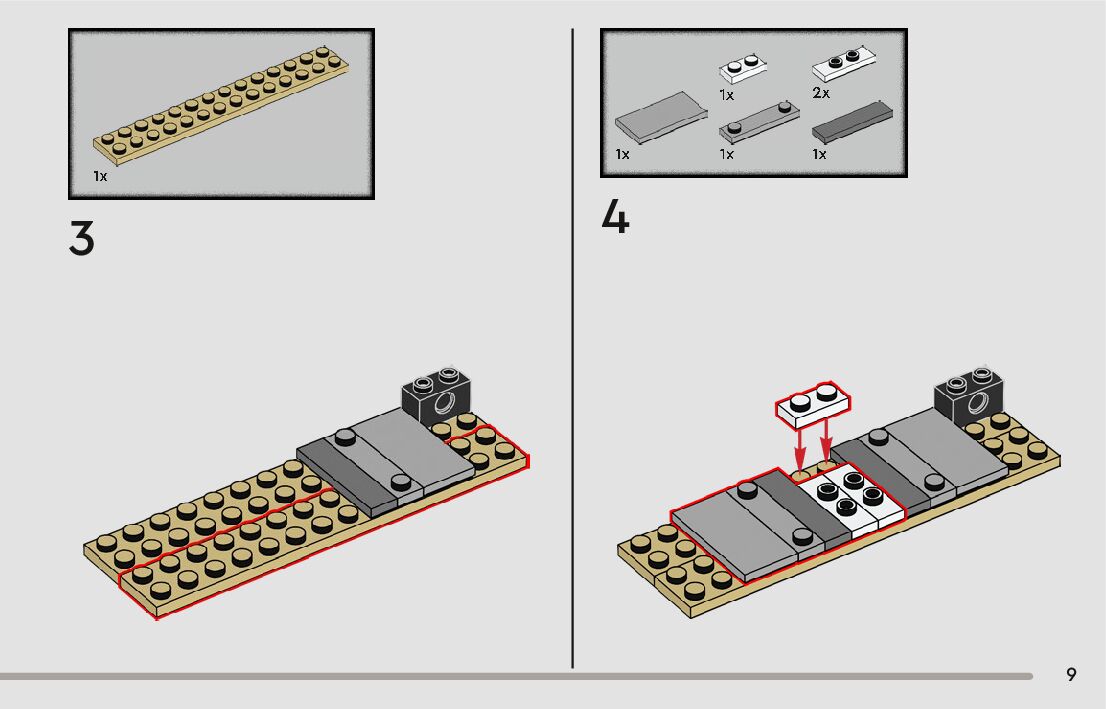 1x

3

1x 2x
1x 1x 1x

4

9