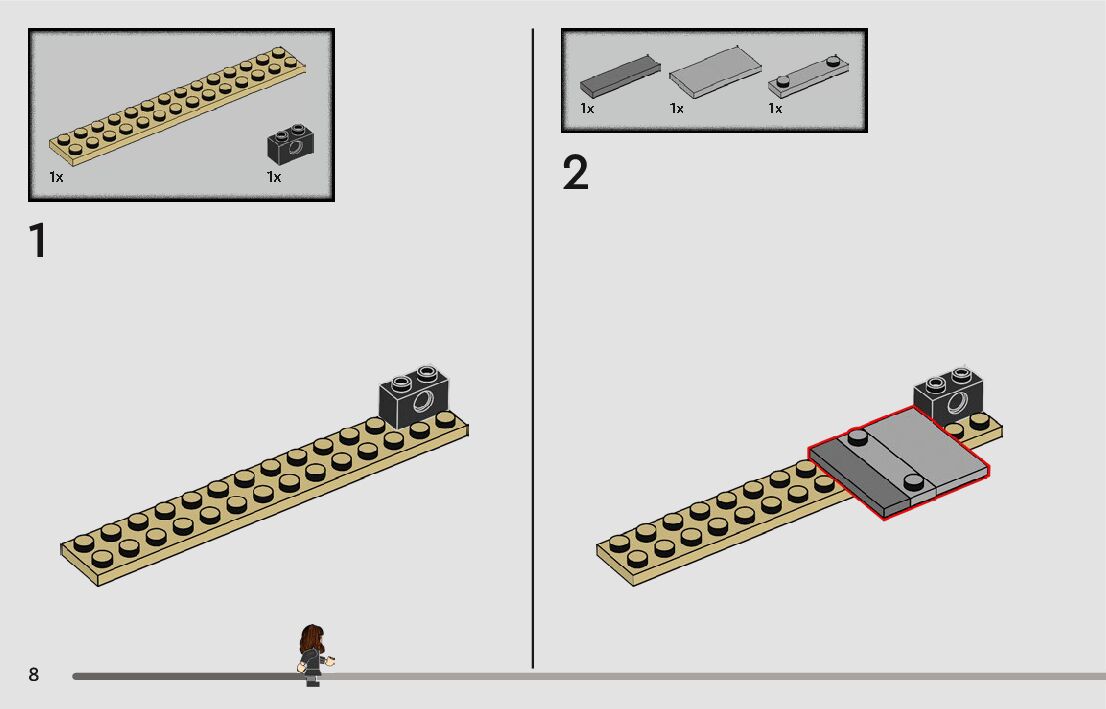 1x
1x

1

1x
1x
1x

2

8