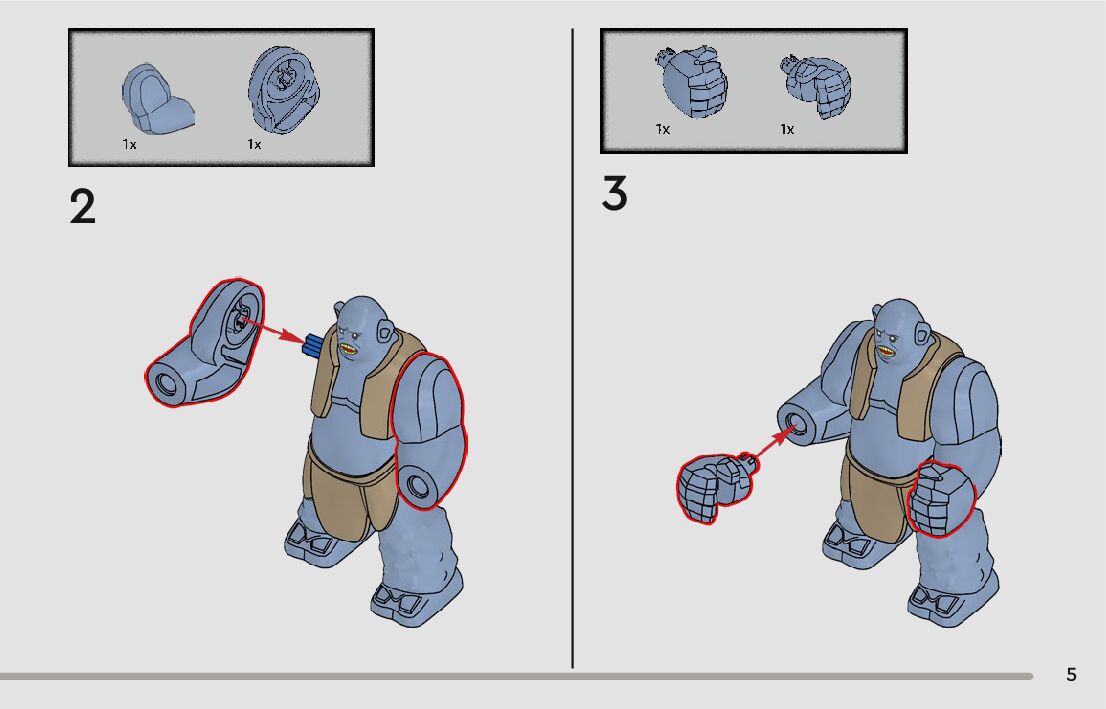 1x 1x

2

1x 1x

3

5