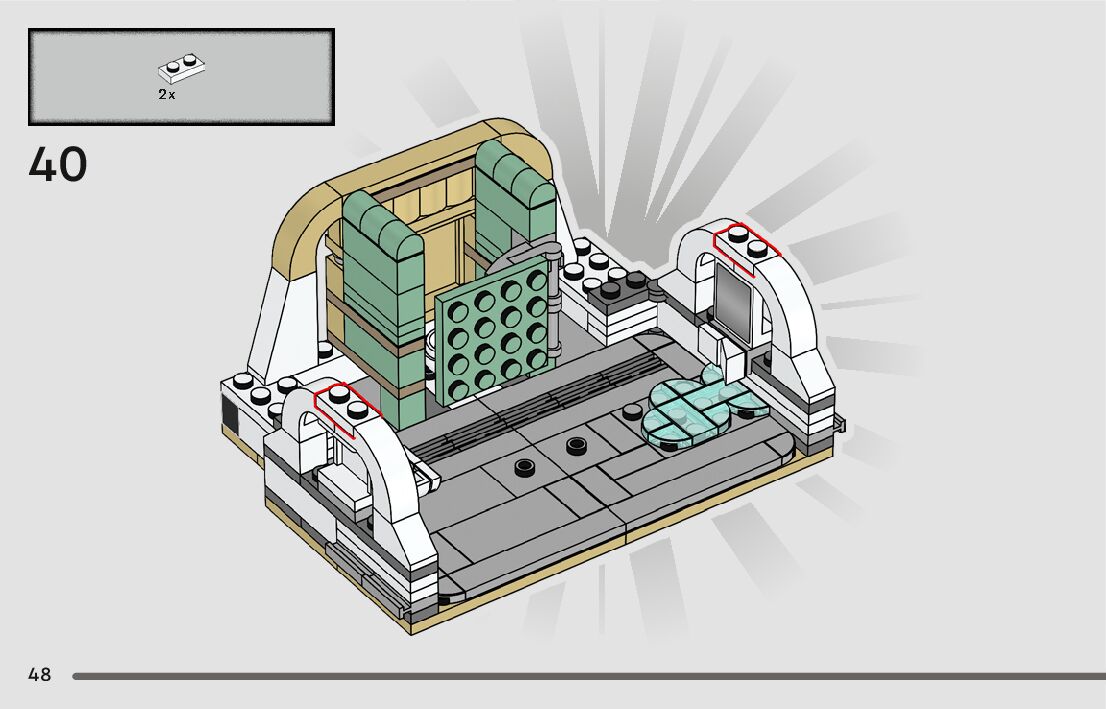 2x

40

48