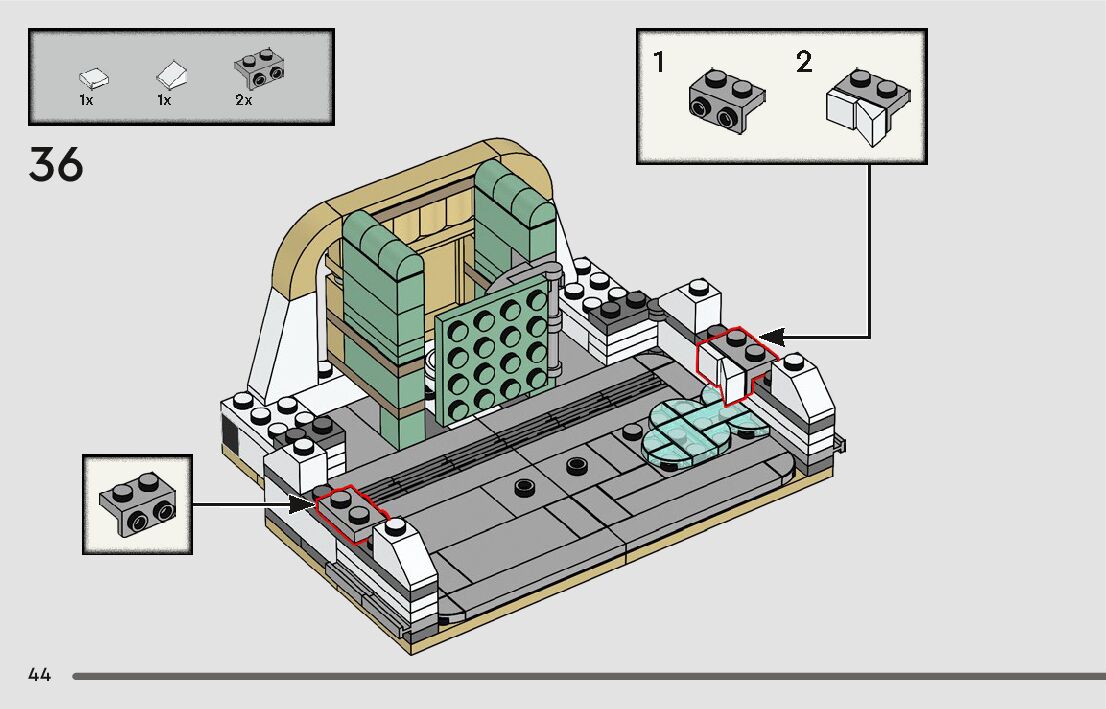 1x 1x 2x

36

1 2

44