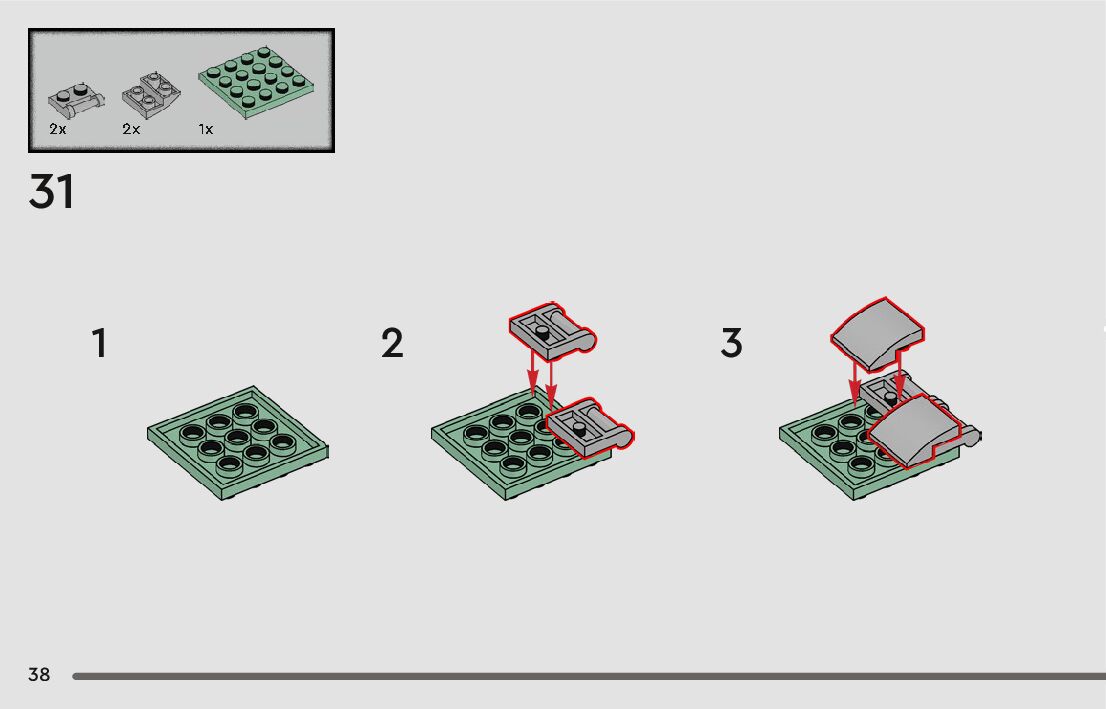 2x 2x 1x

31

1

2

3

38