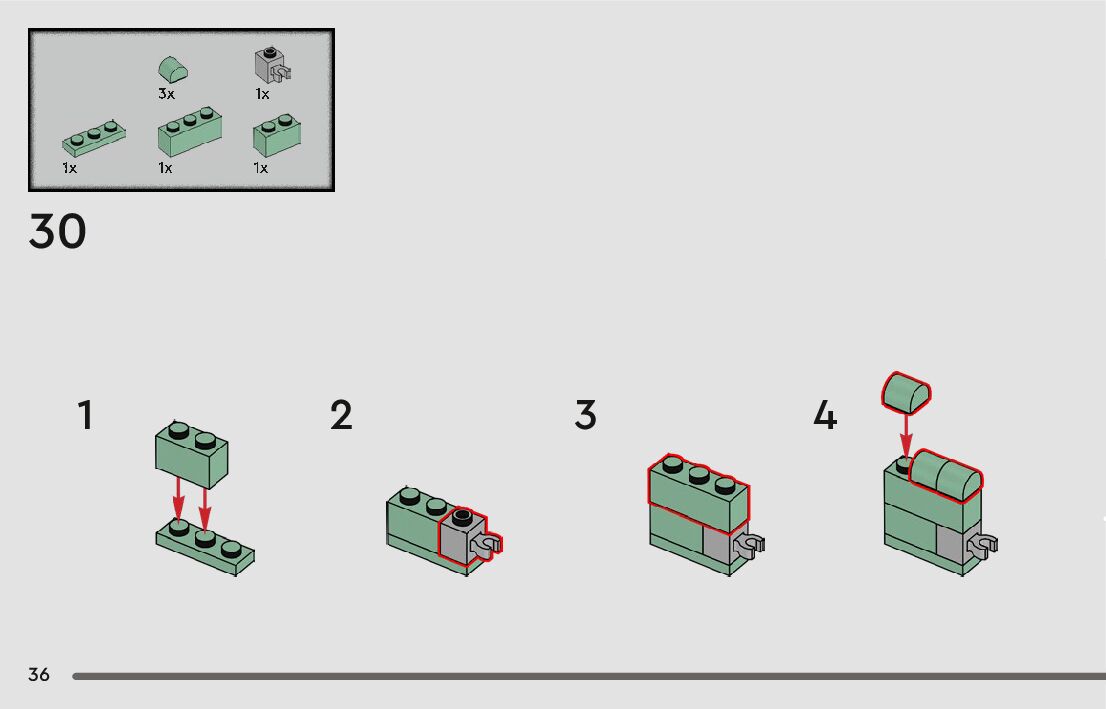 3x
1x
1x
1x
1x

30

1

2

3

4

36