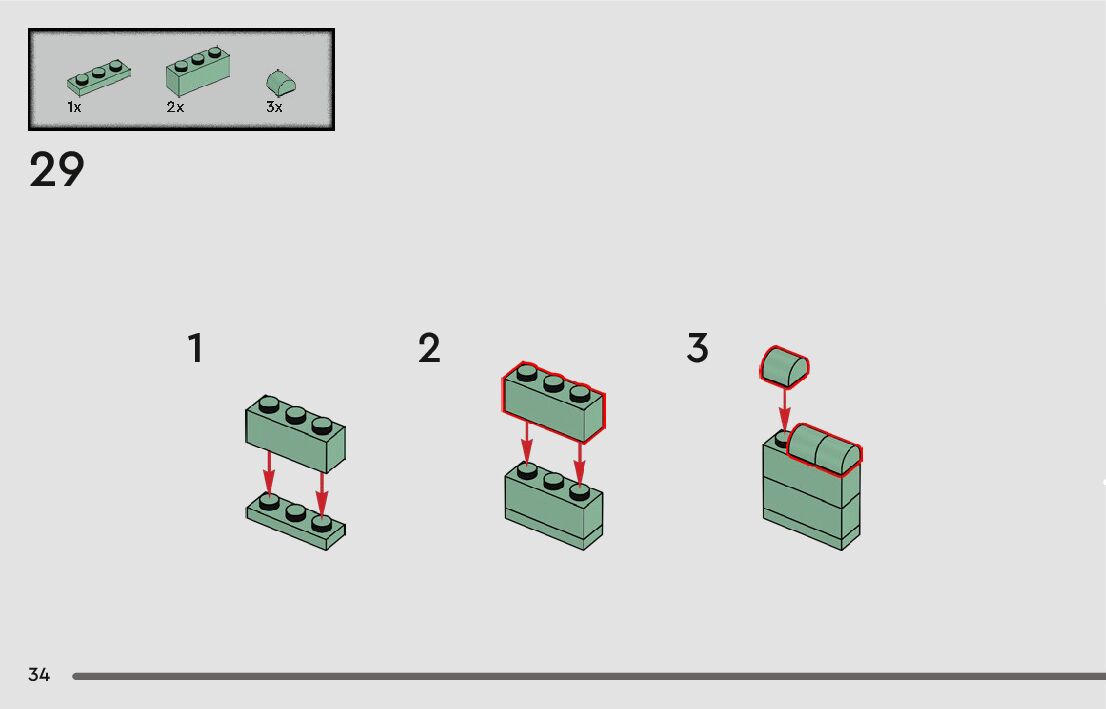 1x 2x 3x

29

1

2

3

34