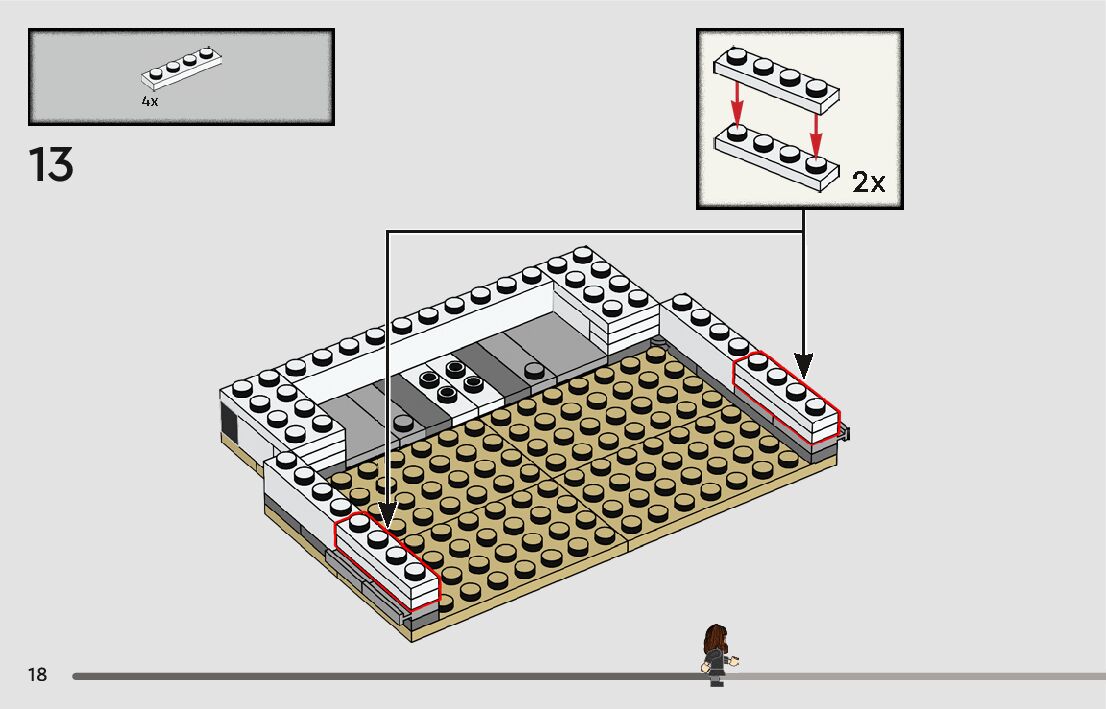 4x

13

2x

18