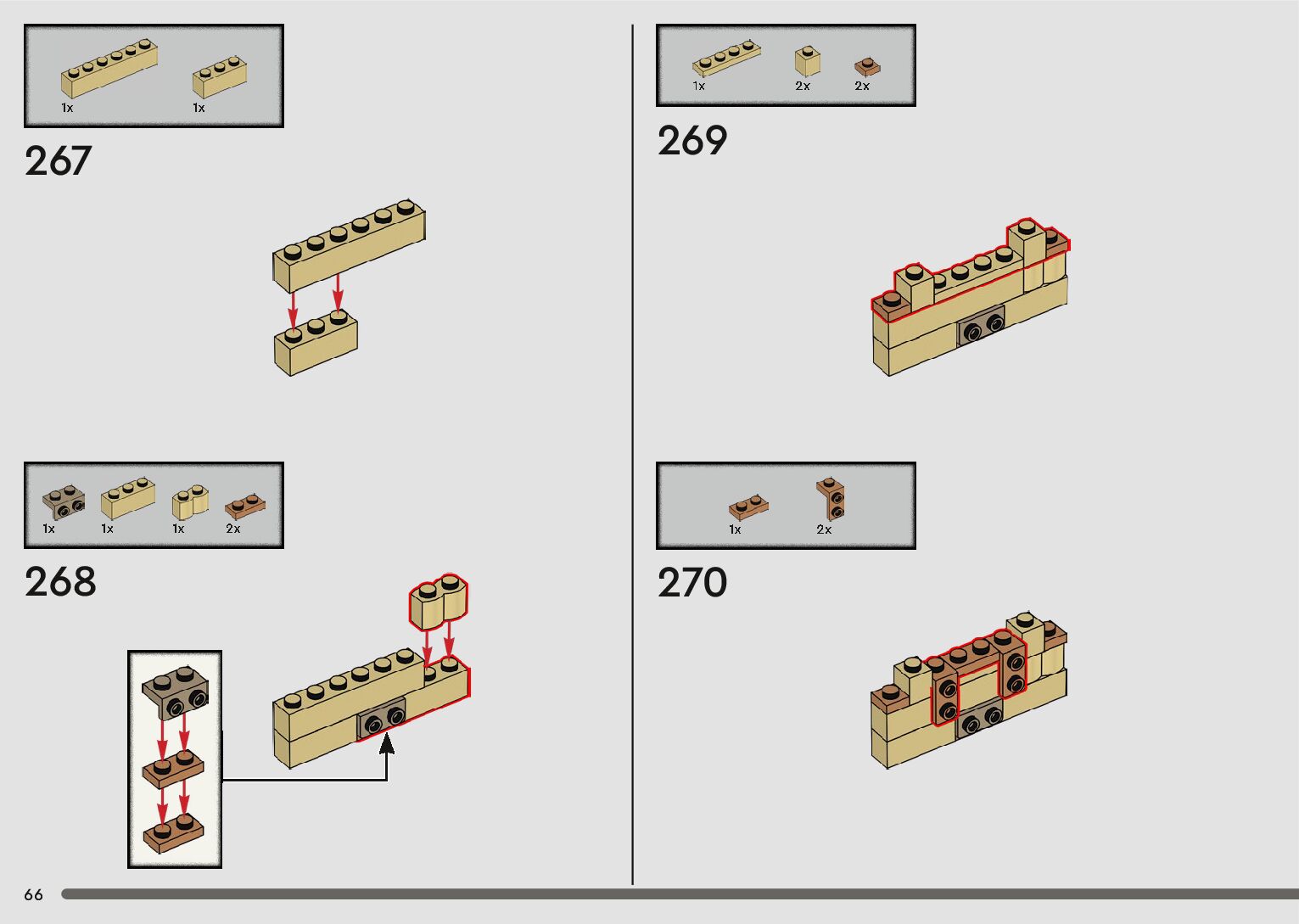 1x 1x

267

1x 1x 1x 2x

268

1x 2x 2x

269

1x 2x

270

66