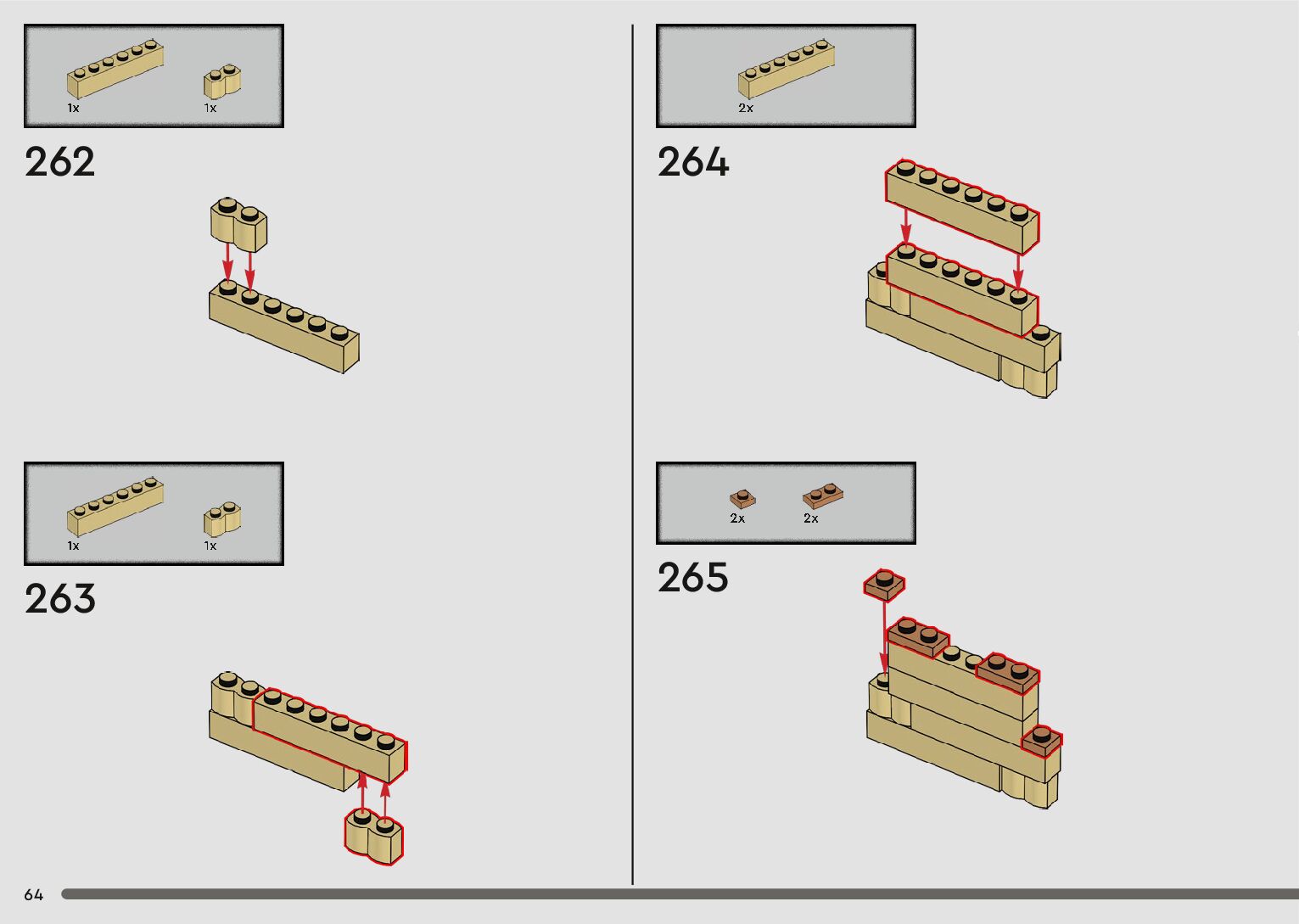 1x 1x

262

1x 1x

263

2x

264

2x 2x

265

64