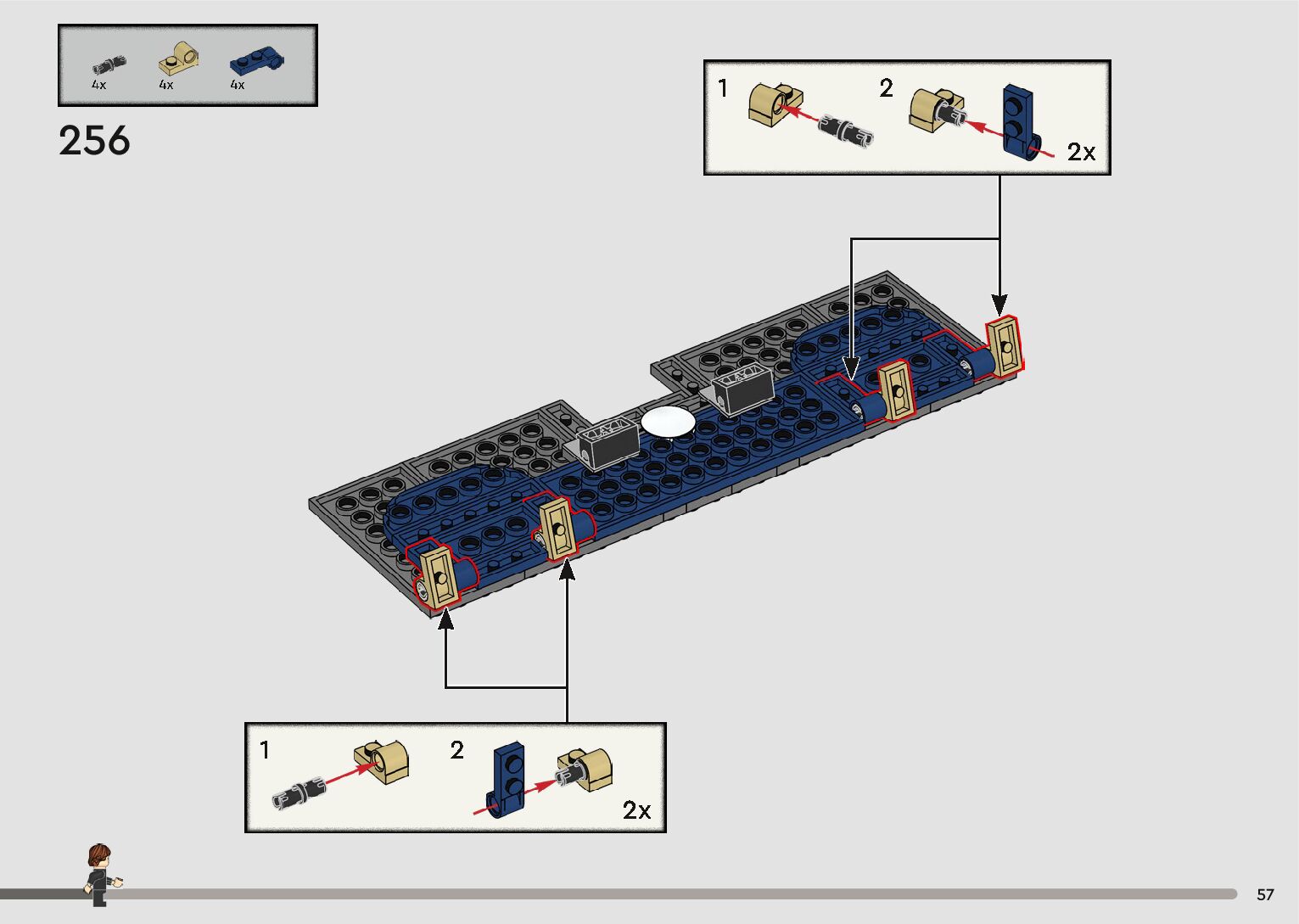 4x 4x 4x

256

1 2 2x

1 2 2x

57