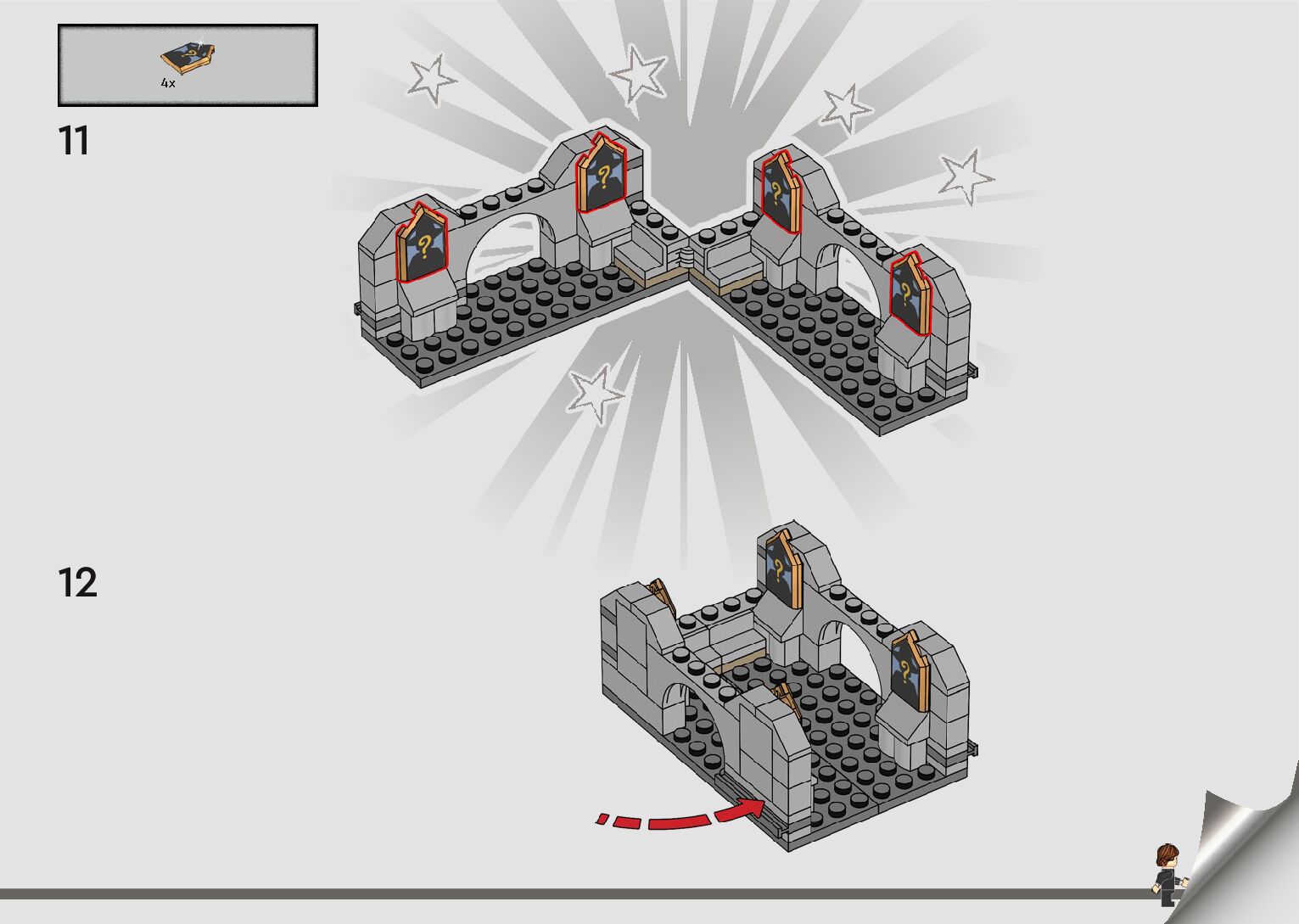 4x

11

12