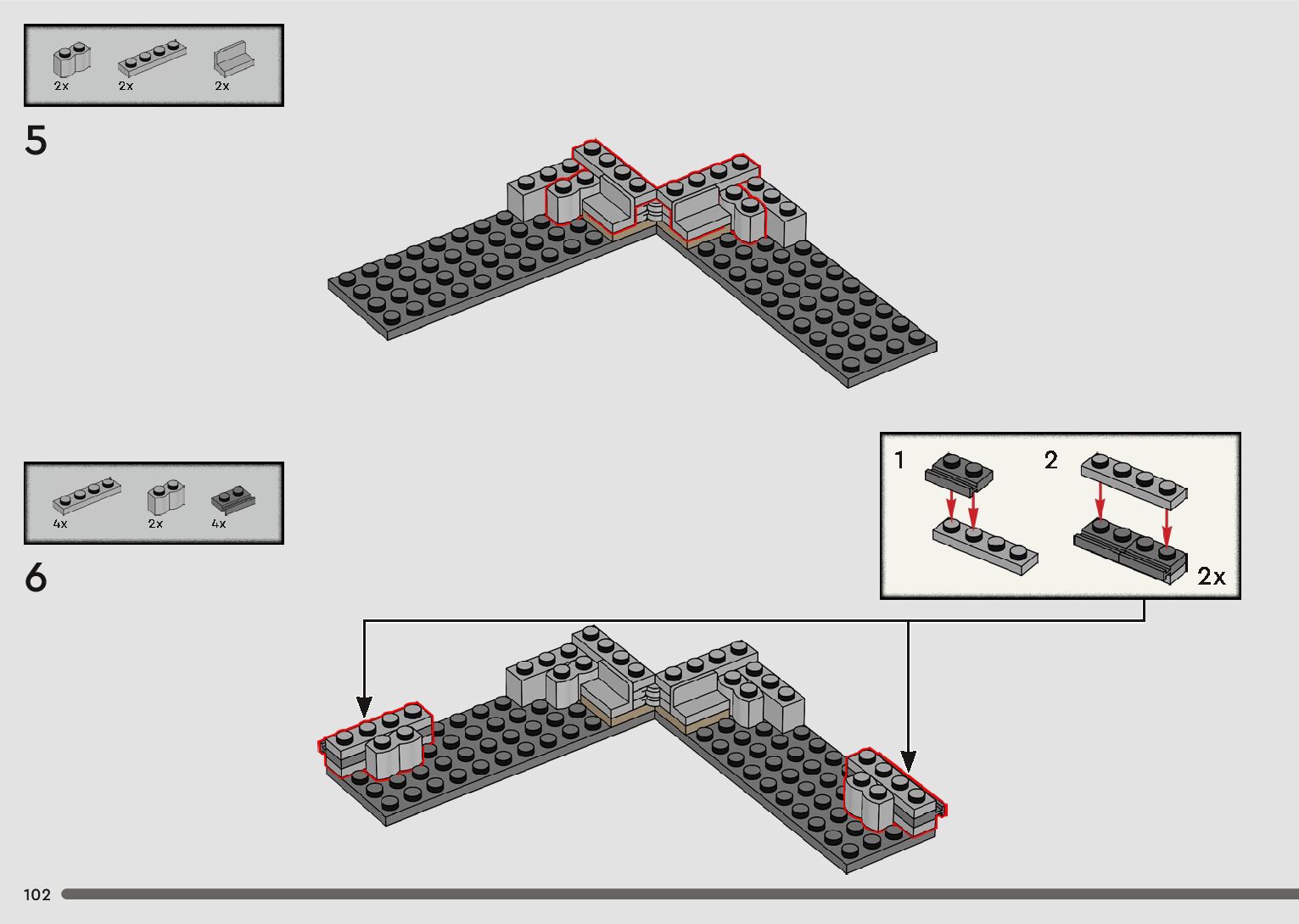 2x 2x 2x

5

4x 2x 4x

6

1

2

2x

102