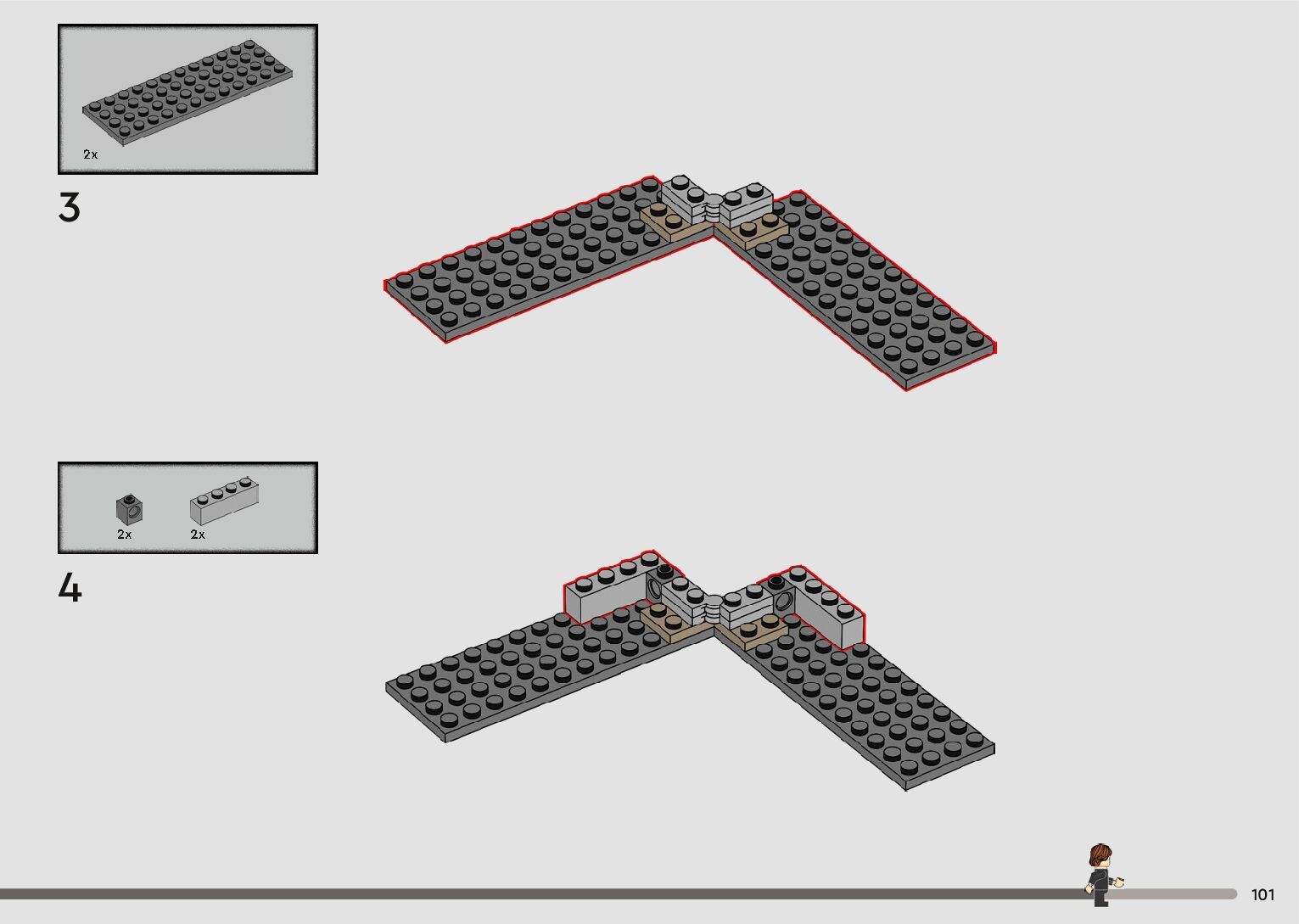 2x

3

2x

2x

4

101