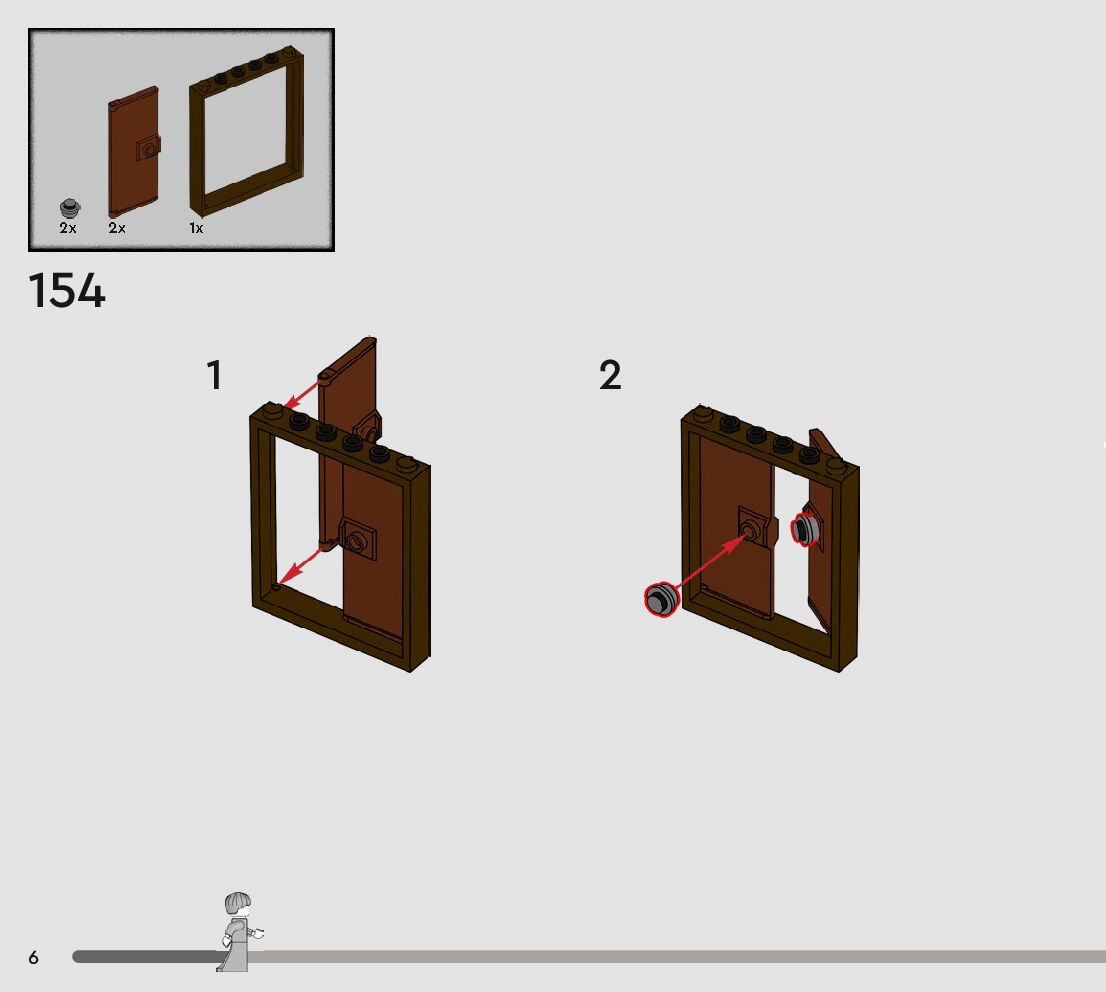 2x
2x
1x

154

1

2

6