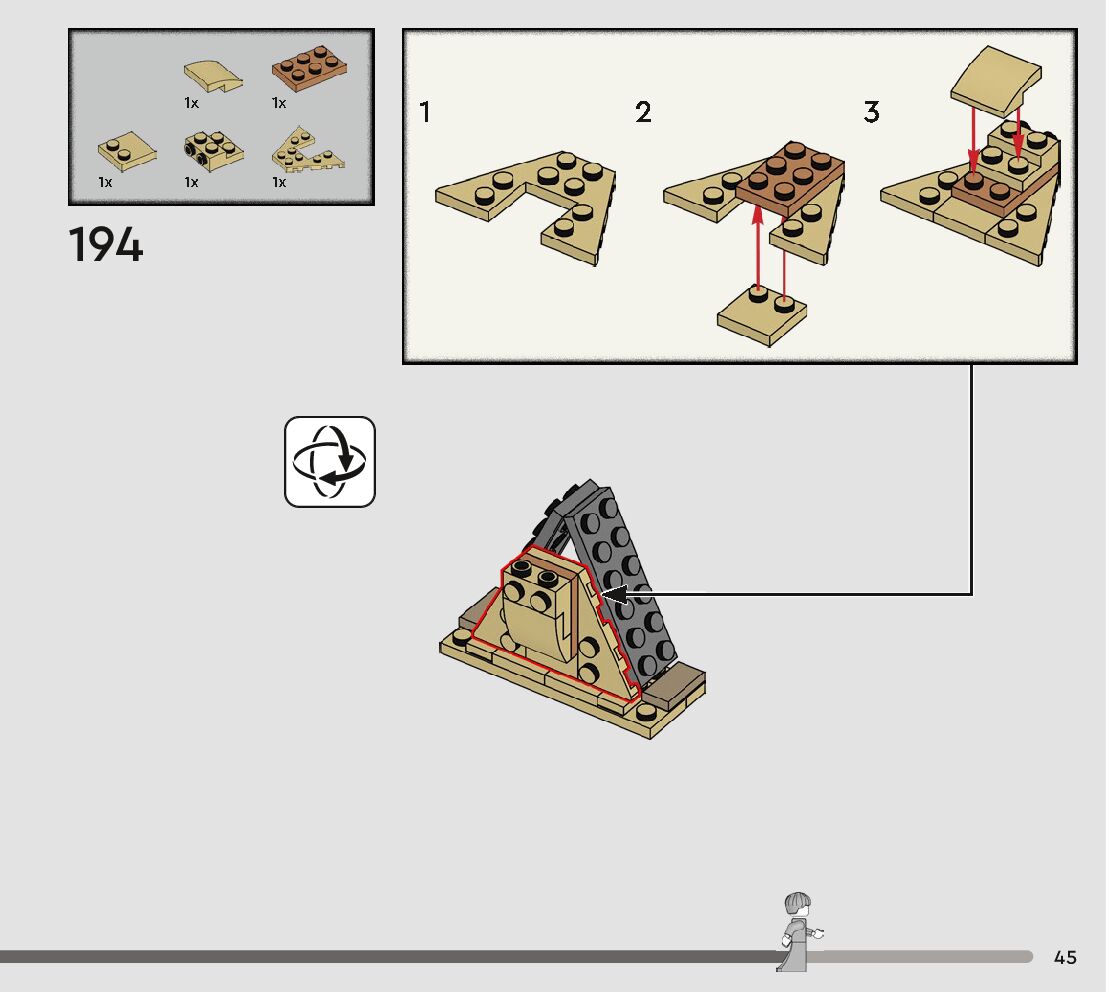 1x
1x
1x
1x
1x

194

1
2
3

45