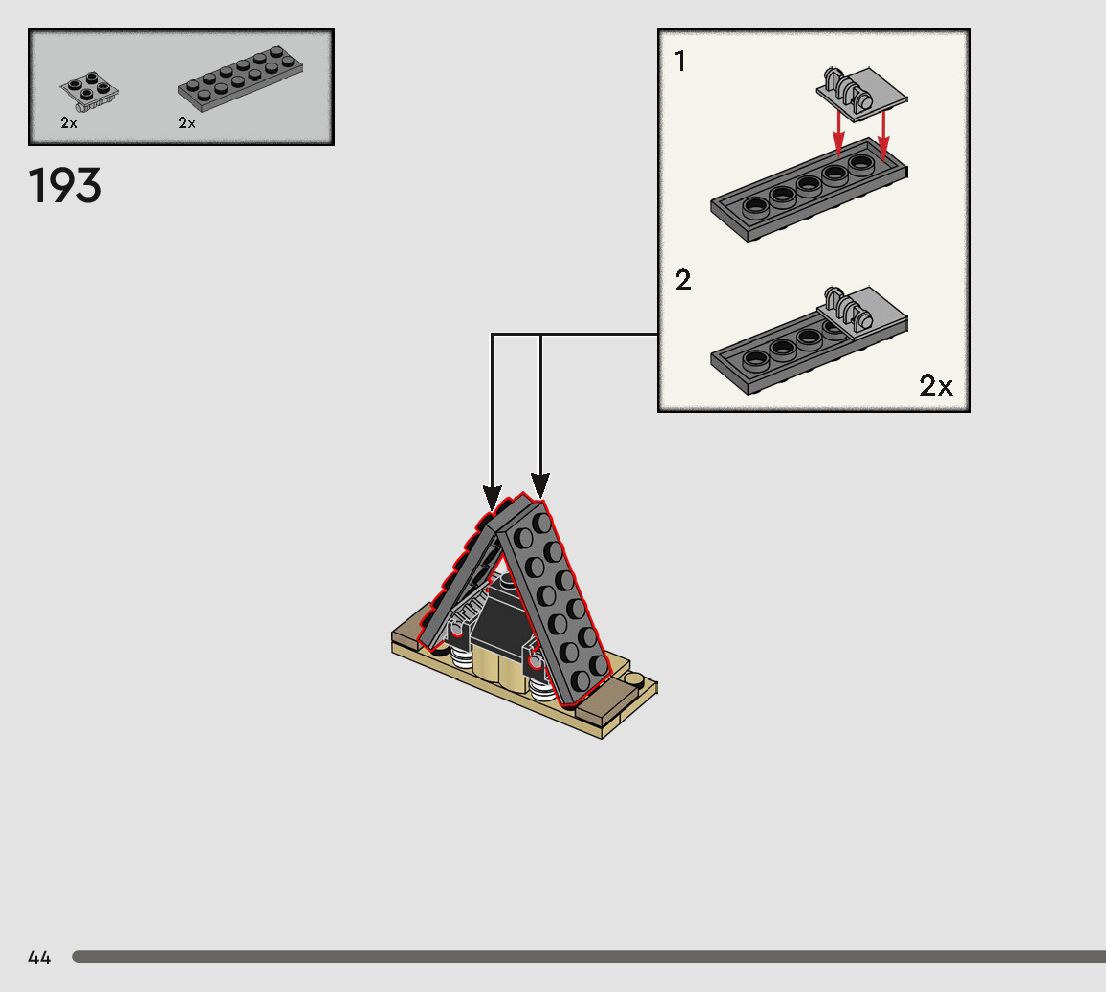 2x

2x

193

1

2

2x

44