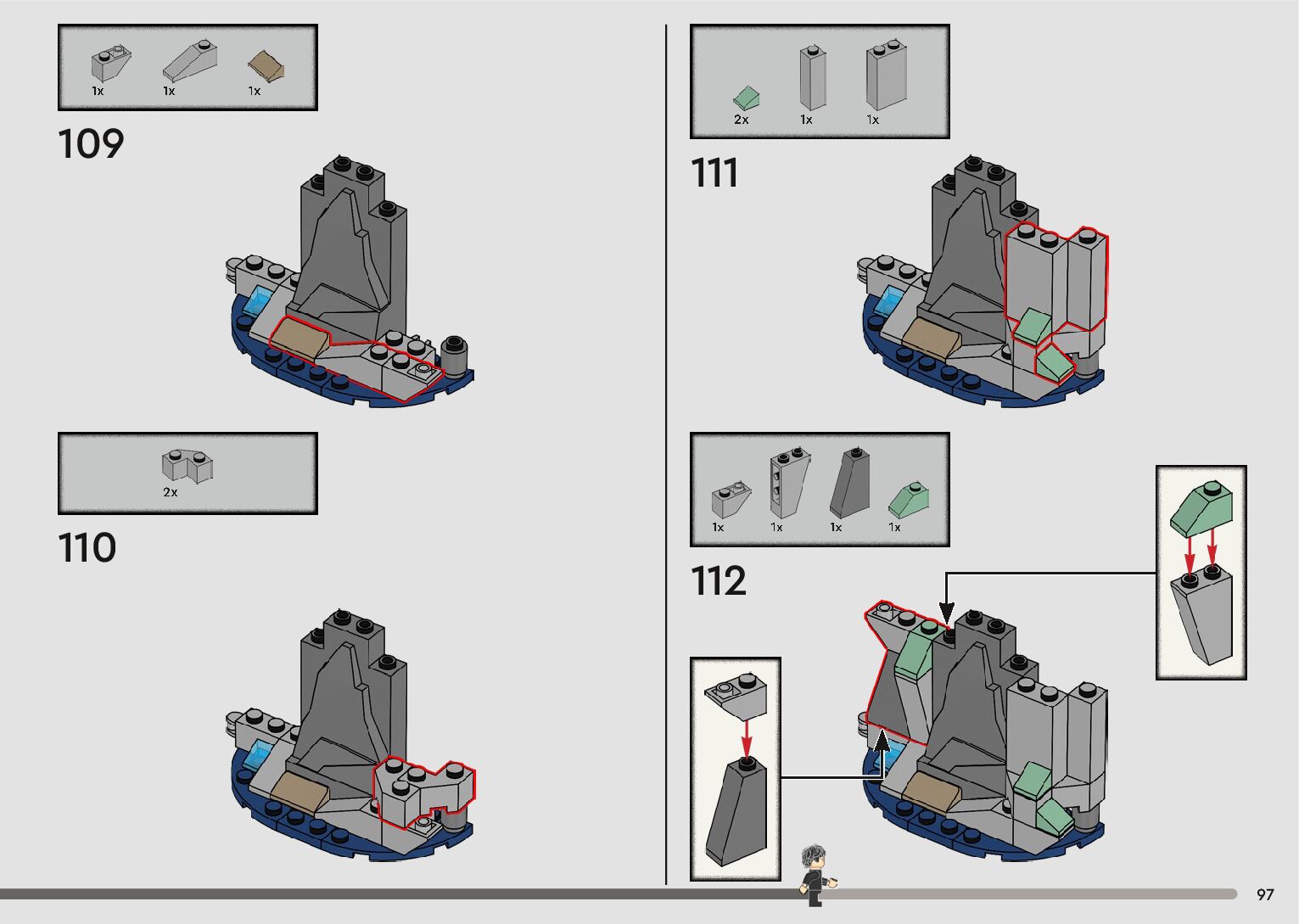 1x 1x 1x

109

2x

110

2x 1x 1x

111

1x 1x 1x 1x

112

97