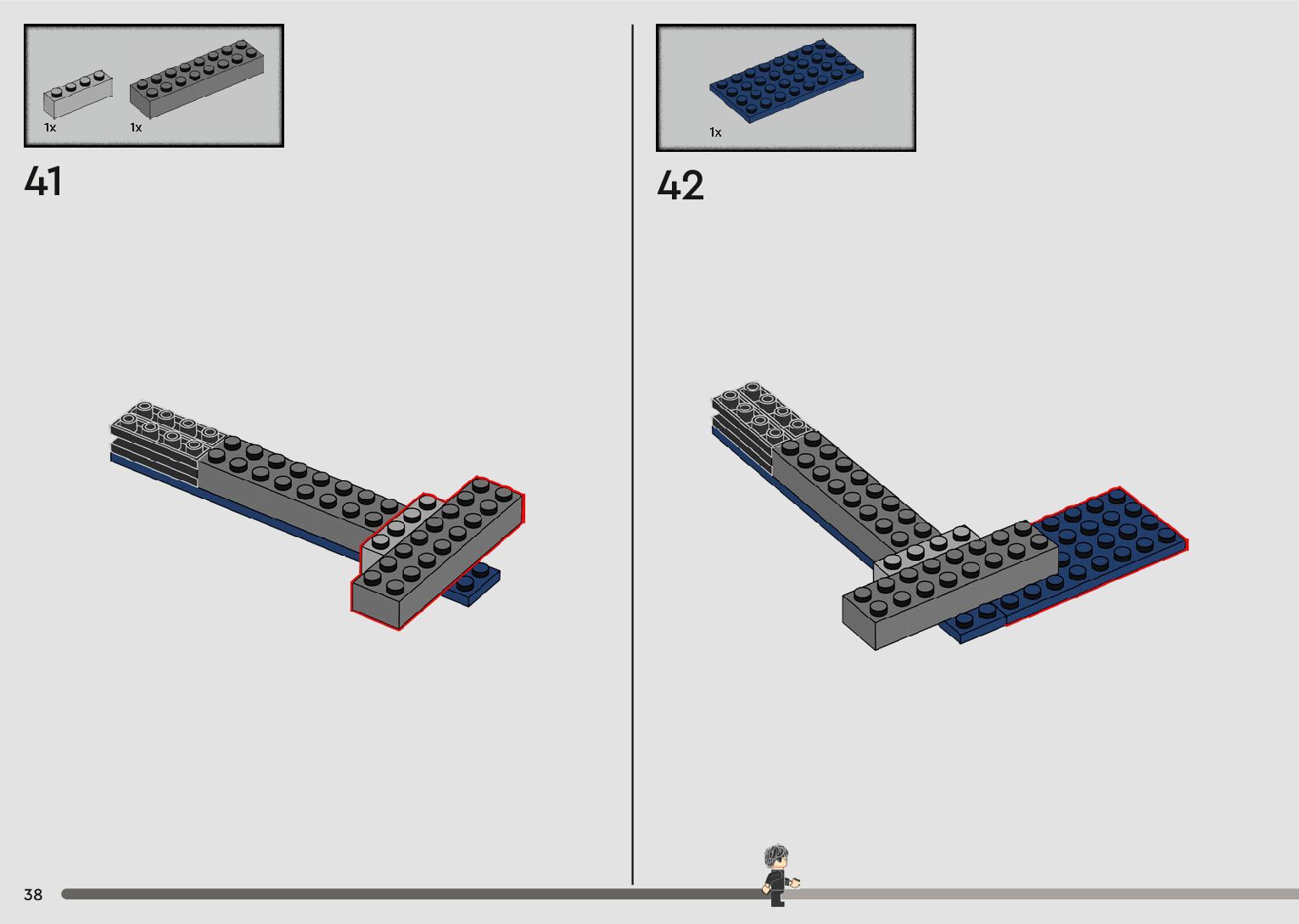 1x
1x

41

1x

42

38