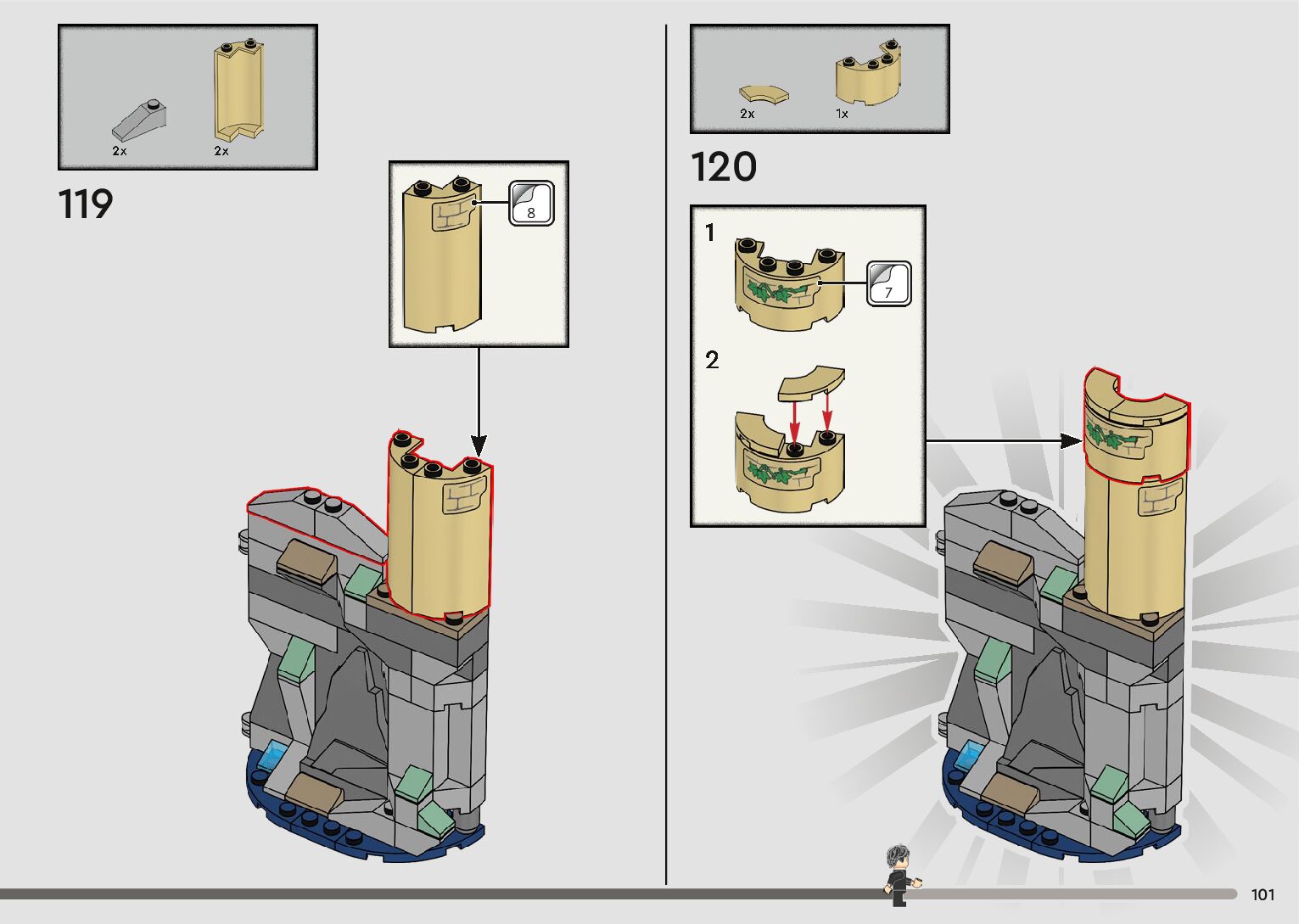 2x
2x
119
8
2x
1x
120
1
7
2
101