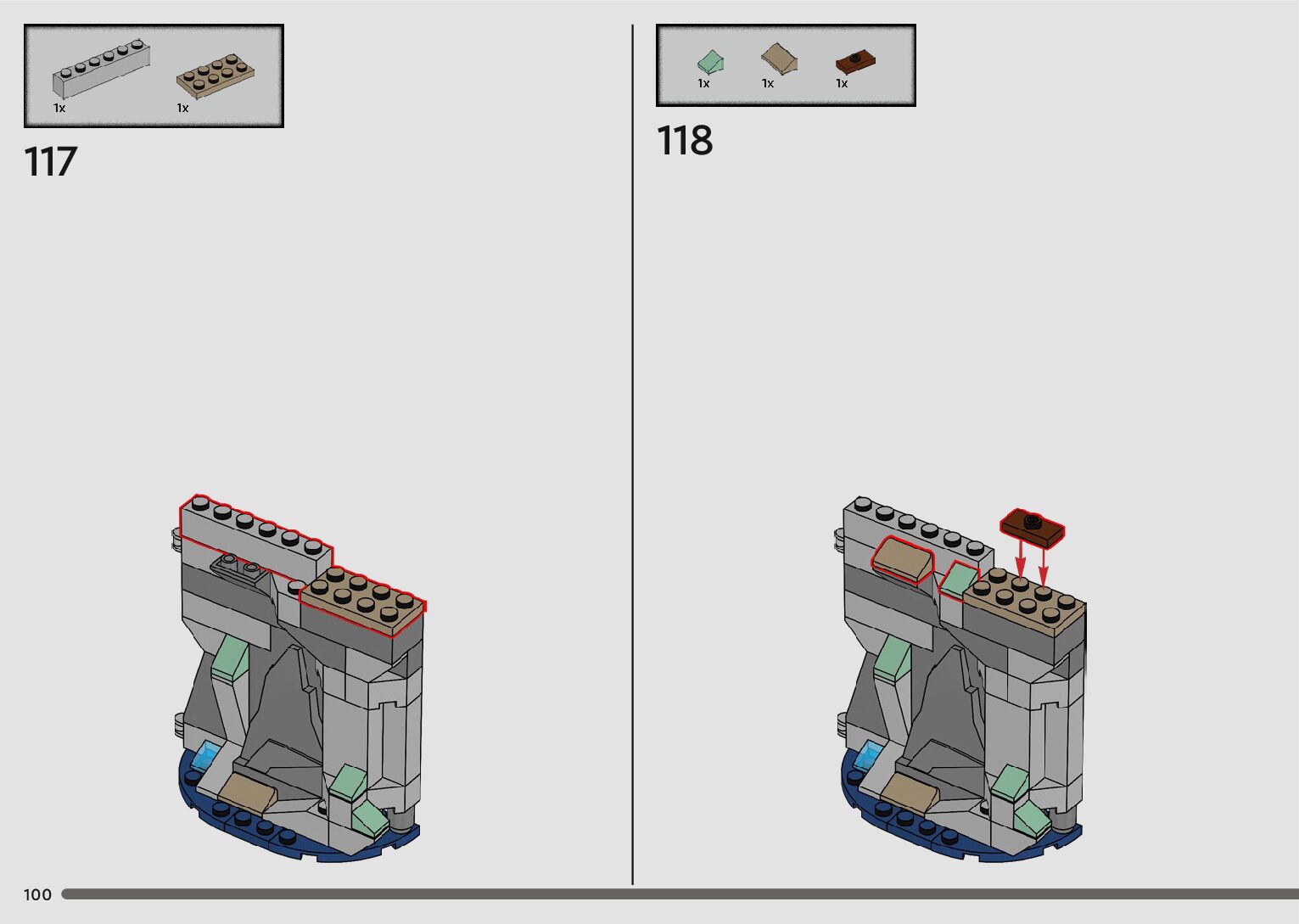 1x 1x

117

1x 1x 1x

118

100